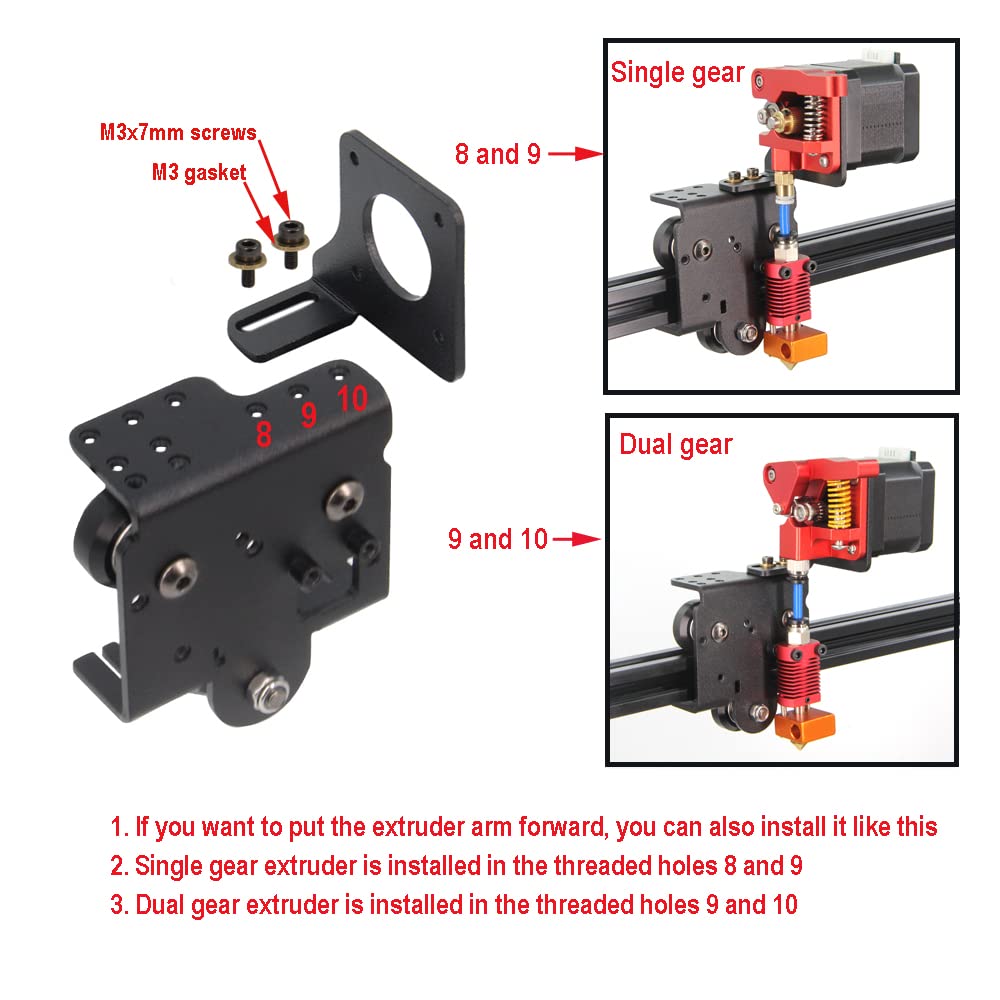 M3x7mm screws
M3 gasket

8 9 10

8 and 9

Single gear

9 and 10

Dual gear

1. If you want to put the extruder arm forward, you can also install it like this
2. Single gear extruder is installed in the threaded holes 8 and 9
3. Dual gear extruder is installed in the threaded holes 9 and 10