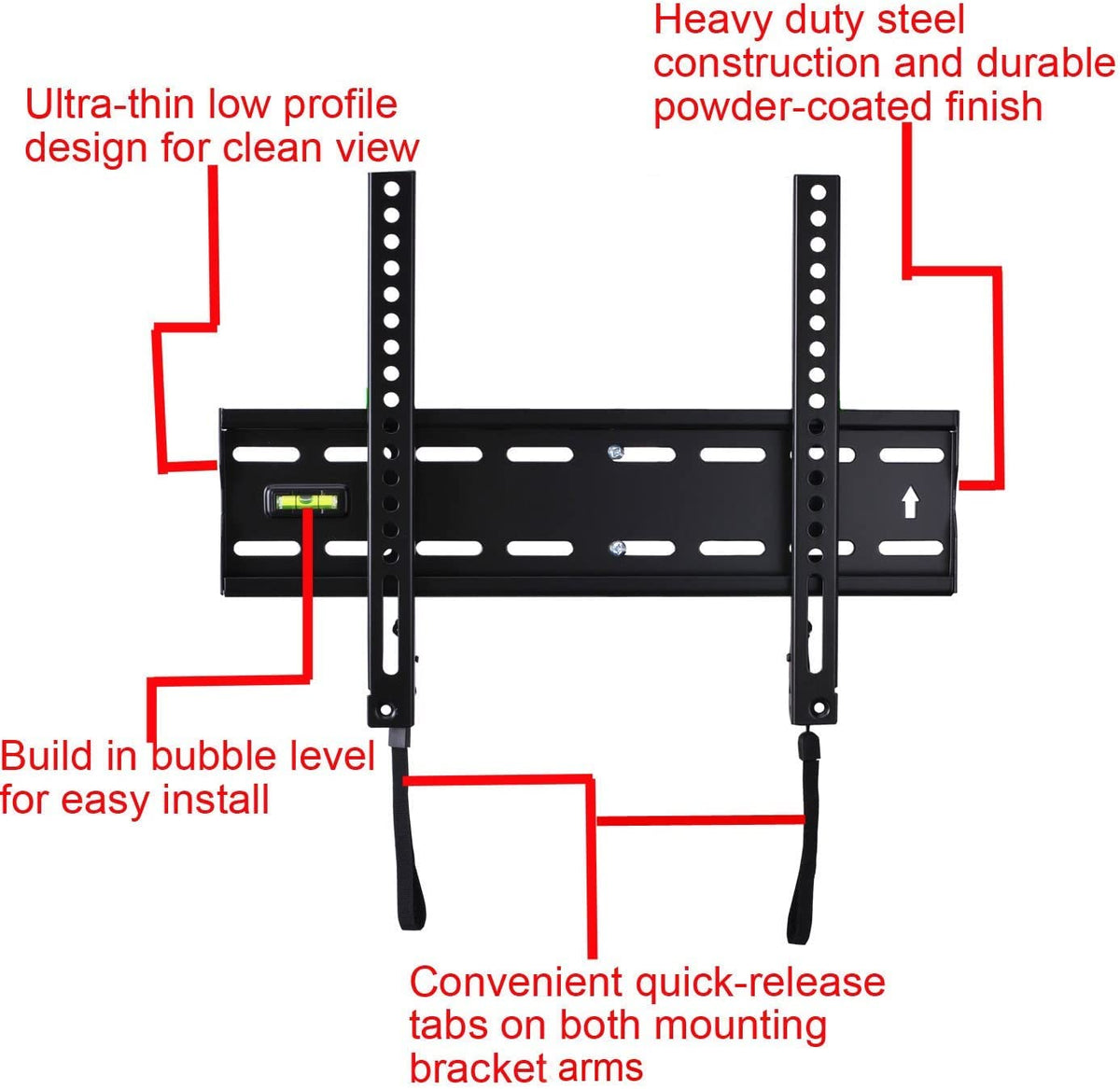 Ultra-thin low profile design for clean view

Heavy duty steel construction and durable powder-coated finish

Build in bubble level for easy install

Convenient quick-release tabs on both mounting bracket arms