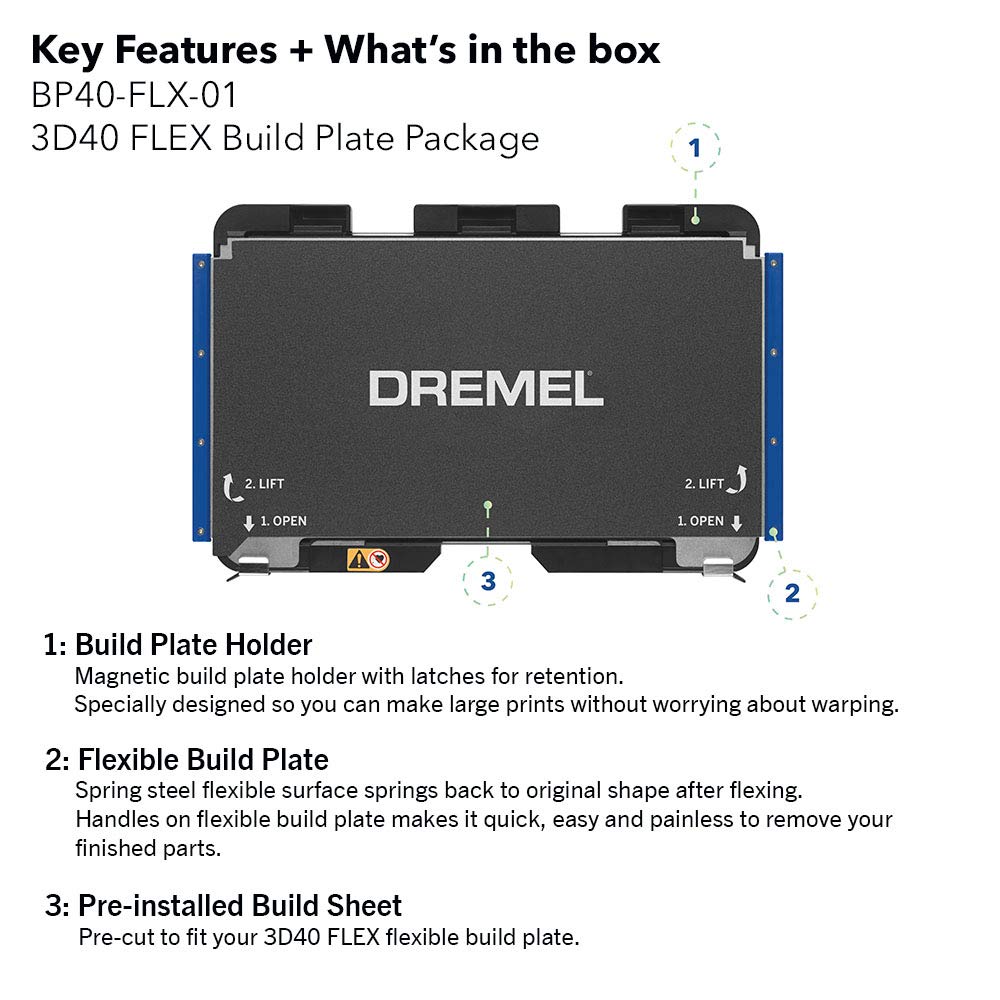 Key Features + What's in the box
BP40-FLX-01
3D40 FLEX Build Plate Package

1

DREMEL

2. LIFT
1. OPEN

2. LIFT
1. OPEN

3

2

1: Build Plate Holder
Magnetic build plate holder with latches for retention.
Specially designed so you can make large prints without worrying about warping.

2: Flexible Build Plate
Spring steel flexible surface springs back to original shape after flexing.
Handles on flexible build plate makes it quick, easy and painless to remove your finished parts.

3: Pre-installed Build Sheet
Pre-cut to fit your 3D40 FLEX flexible build plate.