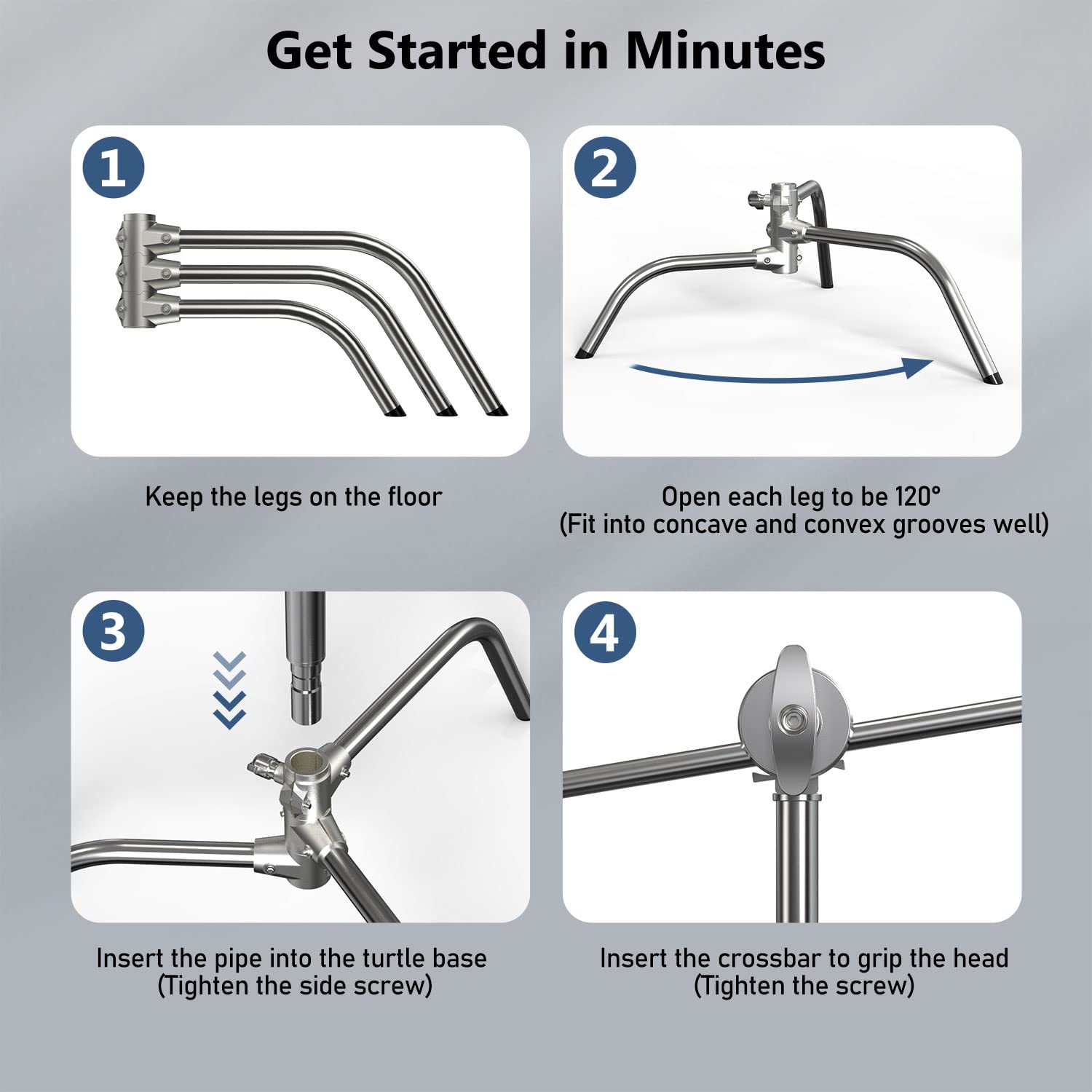 Get Started in Minutes

1

Keep the legs on the floor

2

Open each leg to be 120°
(Fit into concave and convex grooves well)

3

Insert the pipe into the turtle base
(Tighten the side screw)

4

Insert the crossbar to grip the head
(Tighten the screw)