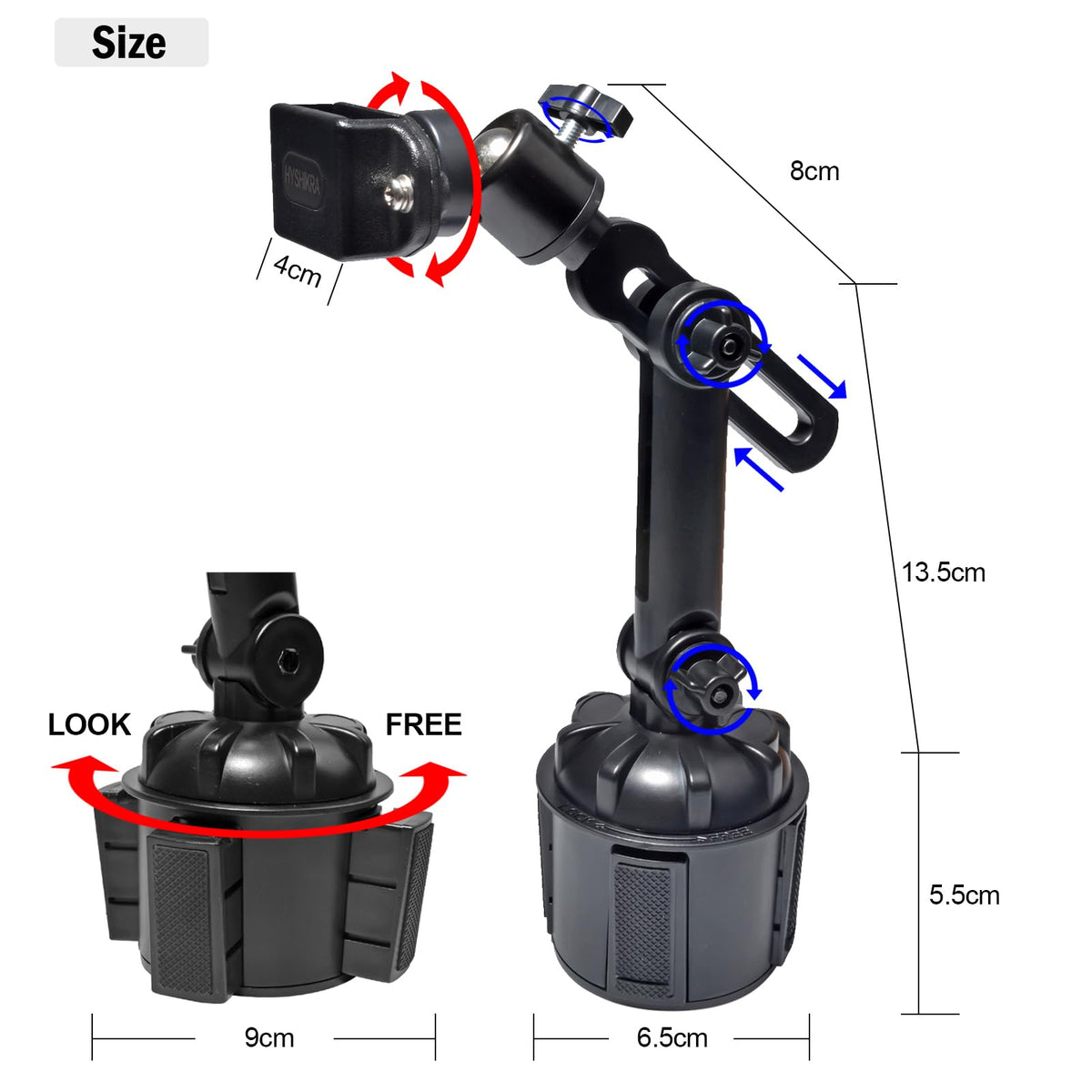 Size

HYSHIKRA

4cm

8cm

13.5cm

LOOK

FREE

5.5cm

9cm

6.5cm