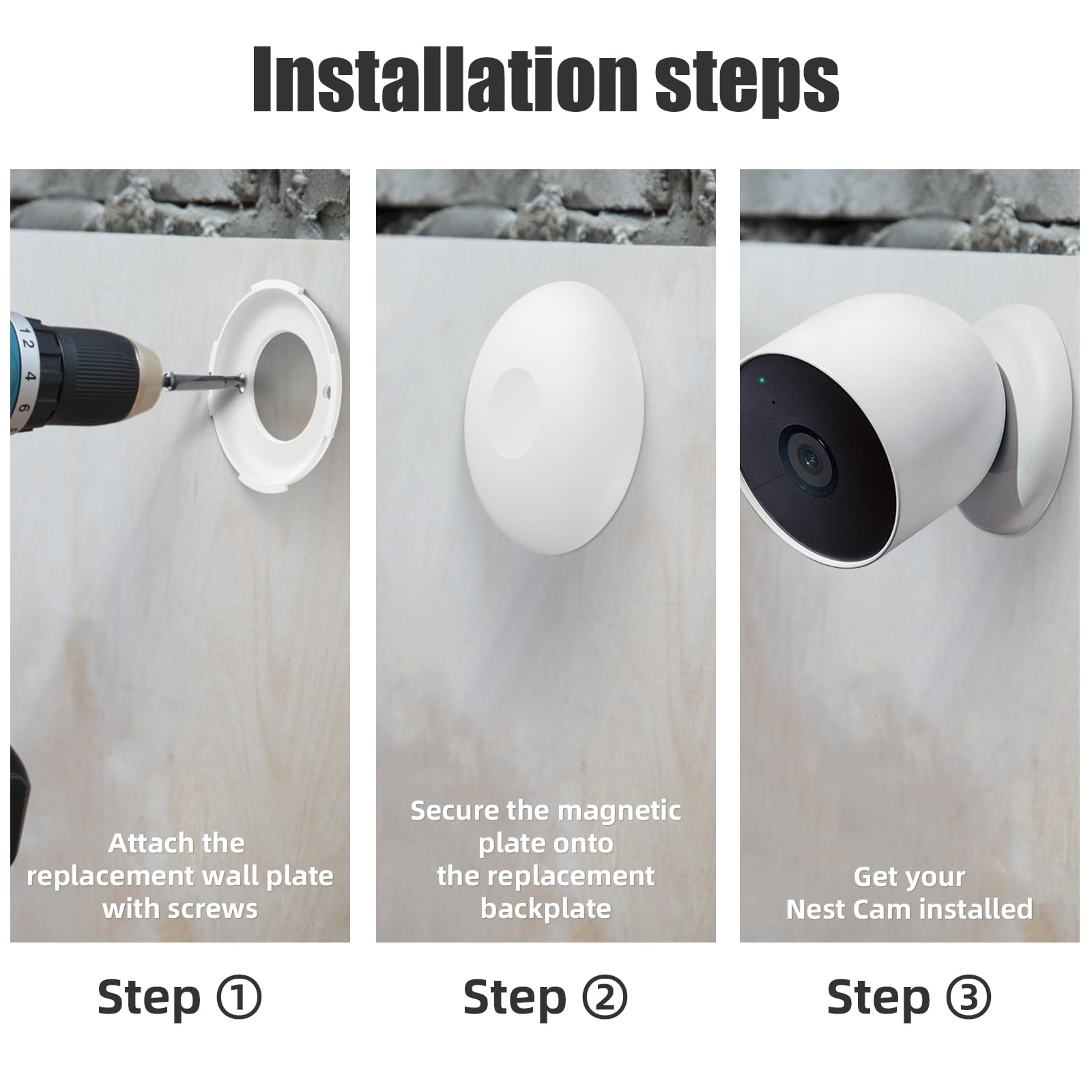 Installation steps

1 2 4 6

Attach the replacement wall plate with screws

Step ①

Secure the magnetic plate onto the replacement backplate

Step ②

Get your Nest Cam installed

Step ③