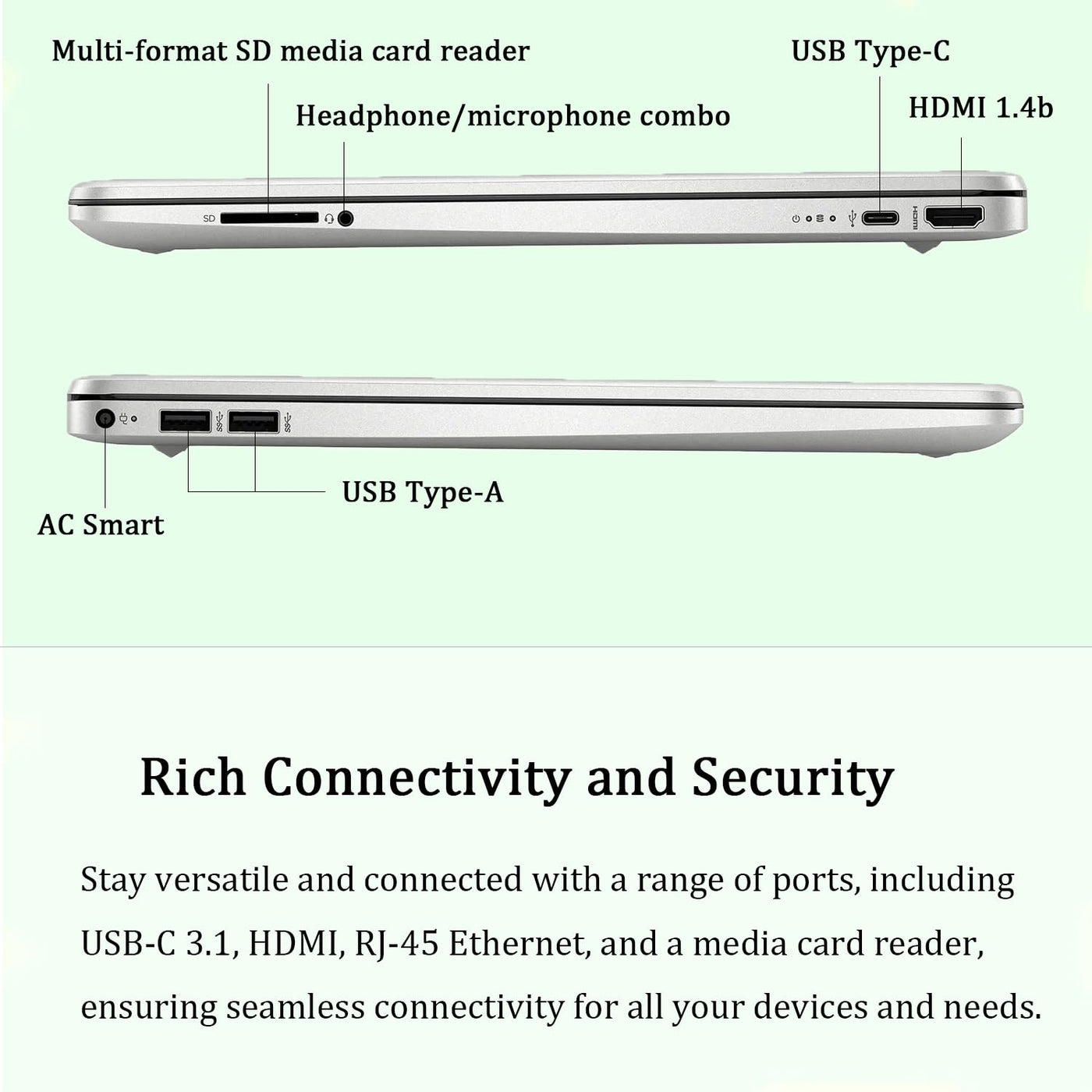 Multi-format SD media card reader

Headphone/microphone combo

USB Type-C

HDMI 1.4b

SD

HDMI

SS

SS

USB Type-A

AC Smart

Rich Connectivity and Security

Stay versatile and connected with a range of ports, including USB-C 3.1, HDMI, RJ-45 Ethernet, and a media card reader, ensuring seamless connectivity for all your devices and needs.