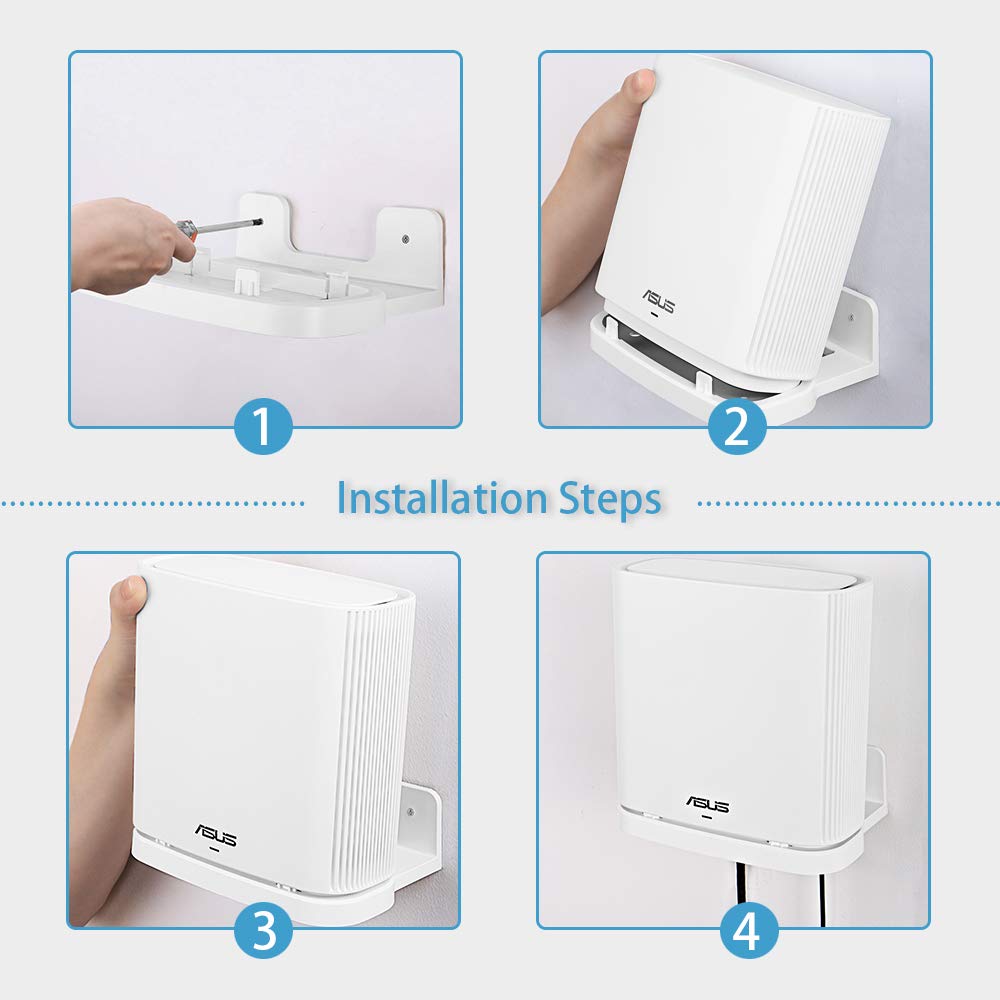 1

ASUS

2

Installation Steps

ASUS

3

ASUS

4