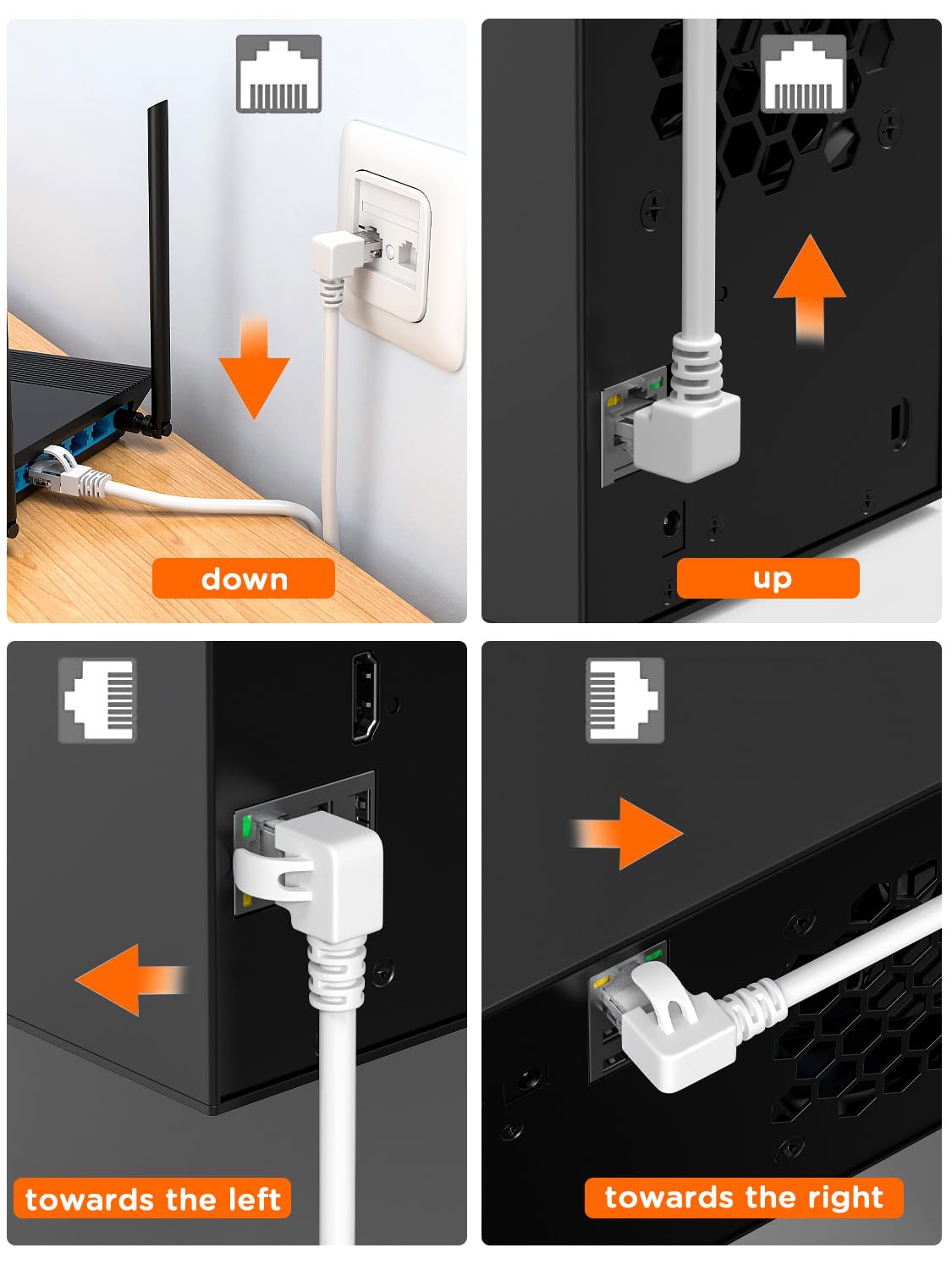 down

up

towards the left

towards the right