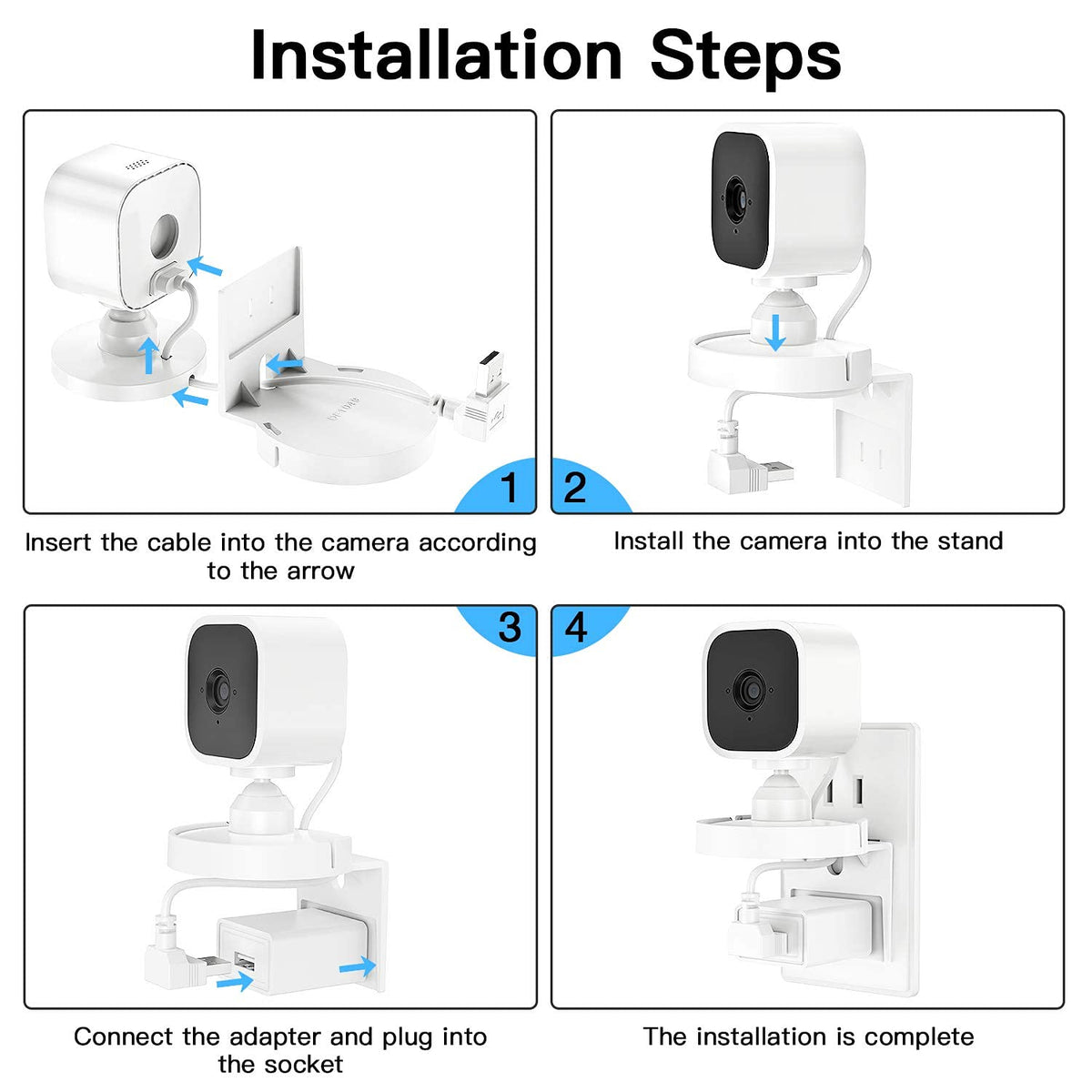 Installation Steps

1

Insert the cable into the camera according to the arrow

2

Install the camera into the stand

3

Connect the adapter and plug into the socket

4

The installation is complete