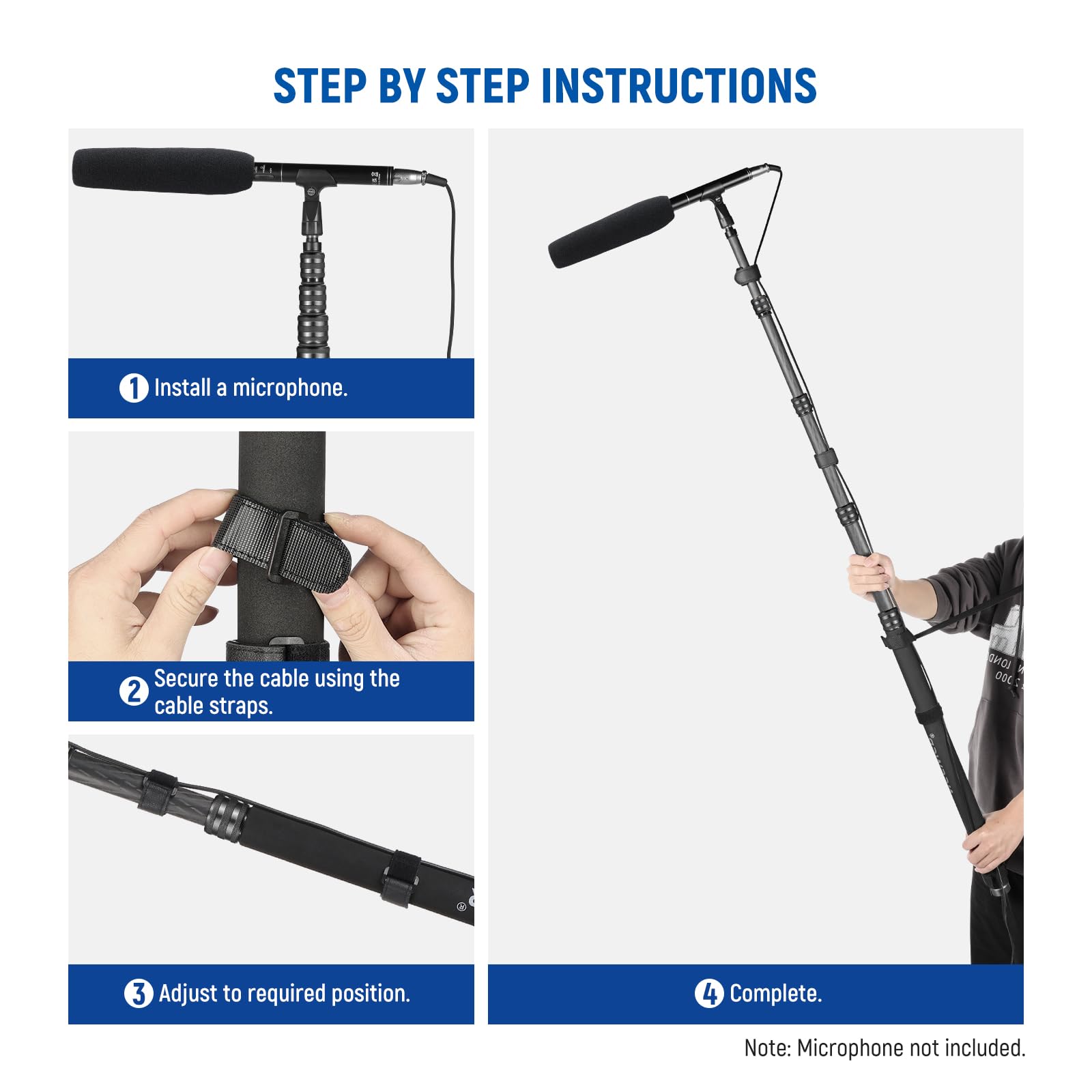 STEP BY STEP INSTRUCTIONS

1 Install a microphone.

2 Secure the cable using the cable straps.

3 Adjust to required position.

4 Complete.

Note: Microphone not included.