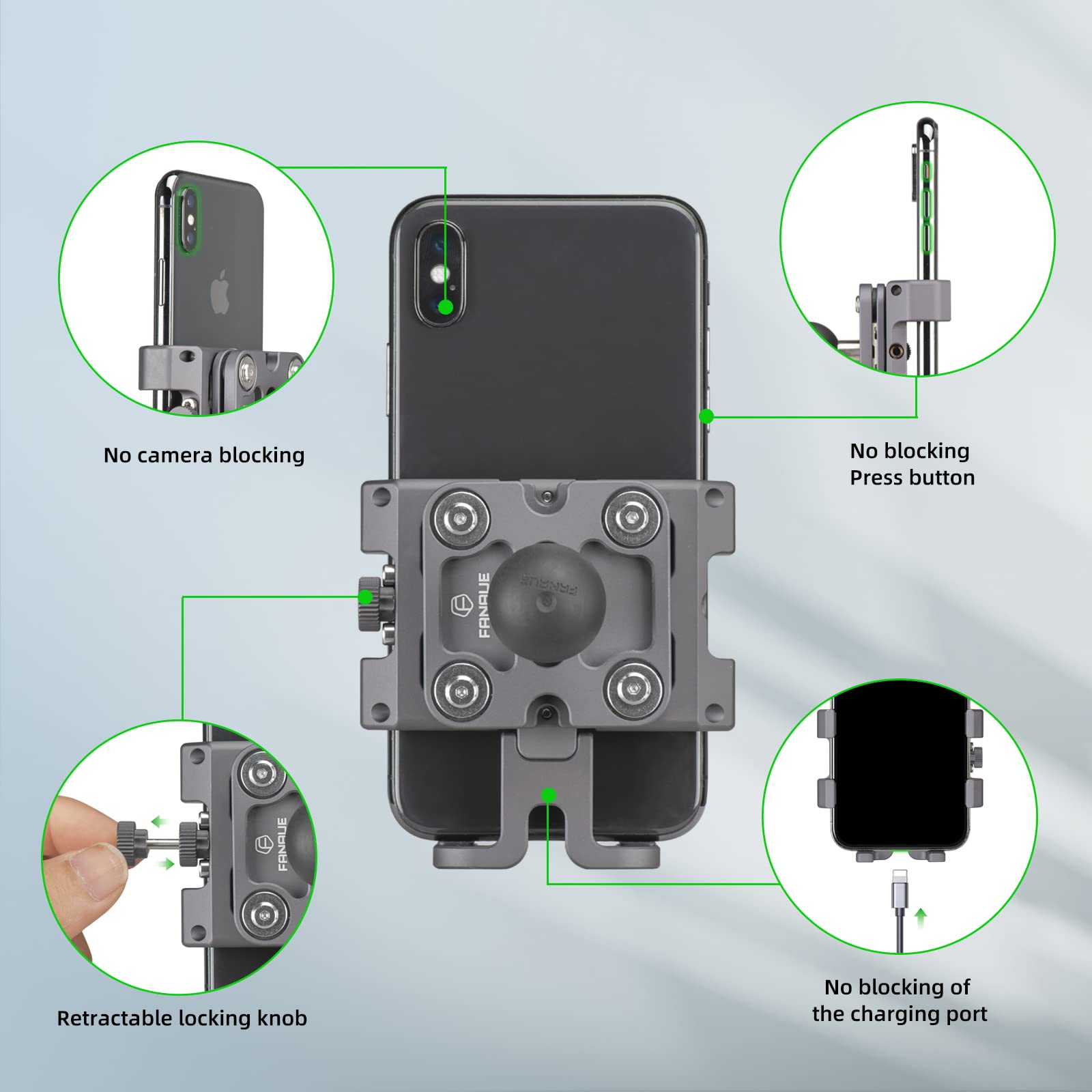 No camera blocking

No blocking
Press button

FANAUE

FANAUE

FANAUE

Retractable locking knob

No blocking of
the charging port