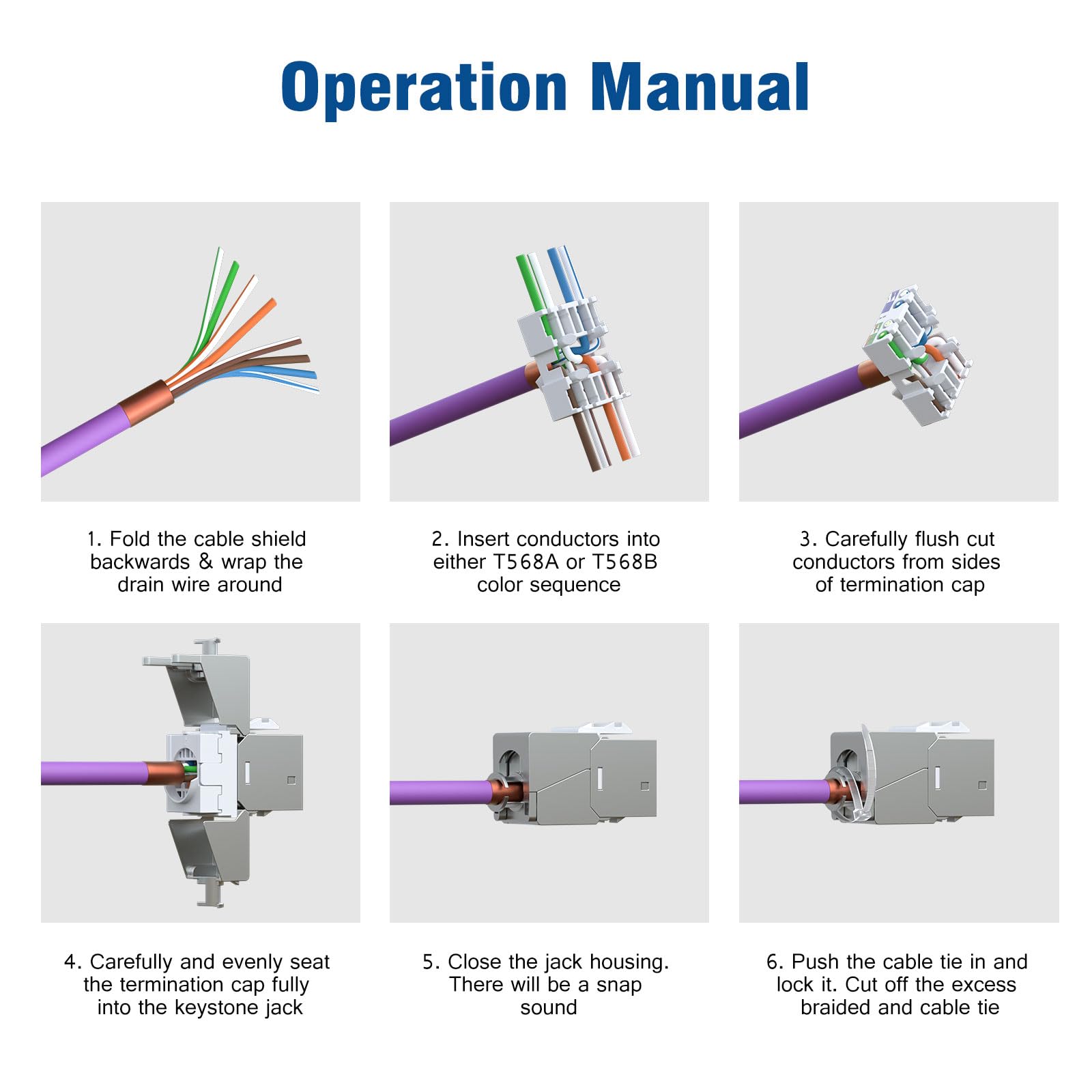 Operation Manual

1. Fold the cable shield backwards & wrap the drain wire around

2. Insert conductors into either T568A or T568B color sequence

3. Carefully flush cut conductors from sides of termination cap

4. Carefully and evenly seat the termination cap fully into the keystone jack

5. Close the jack housing. There will be a snap sound

6. Push the cable tie in and lock it. Cut off the excess braided and cable tie