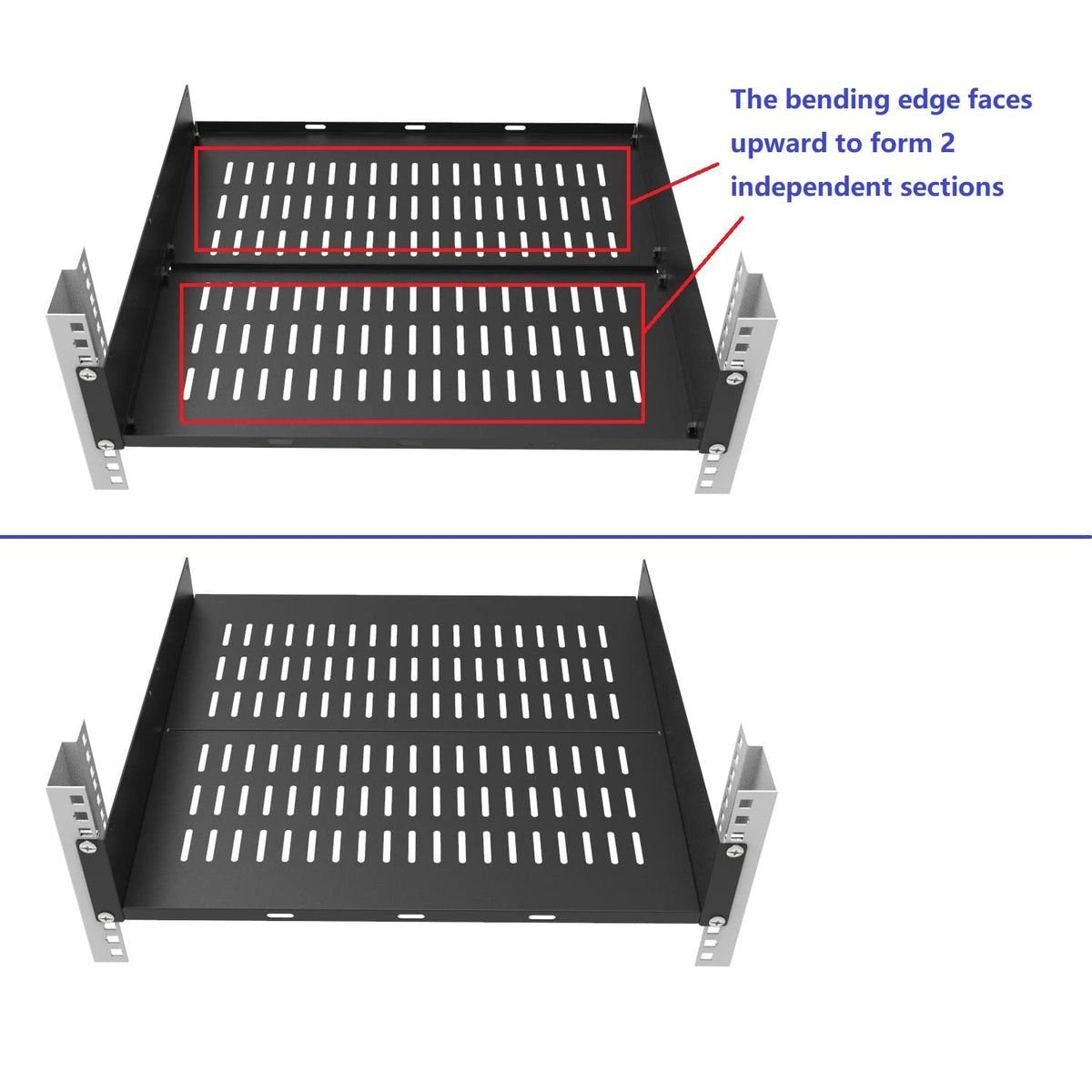 The bending edge faces upward to form 2 independent sections