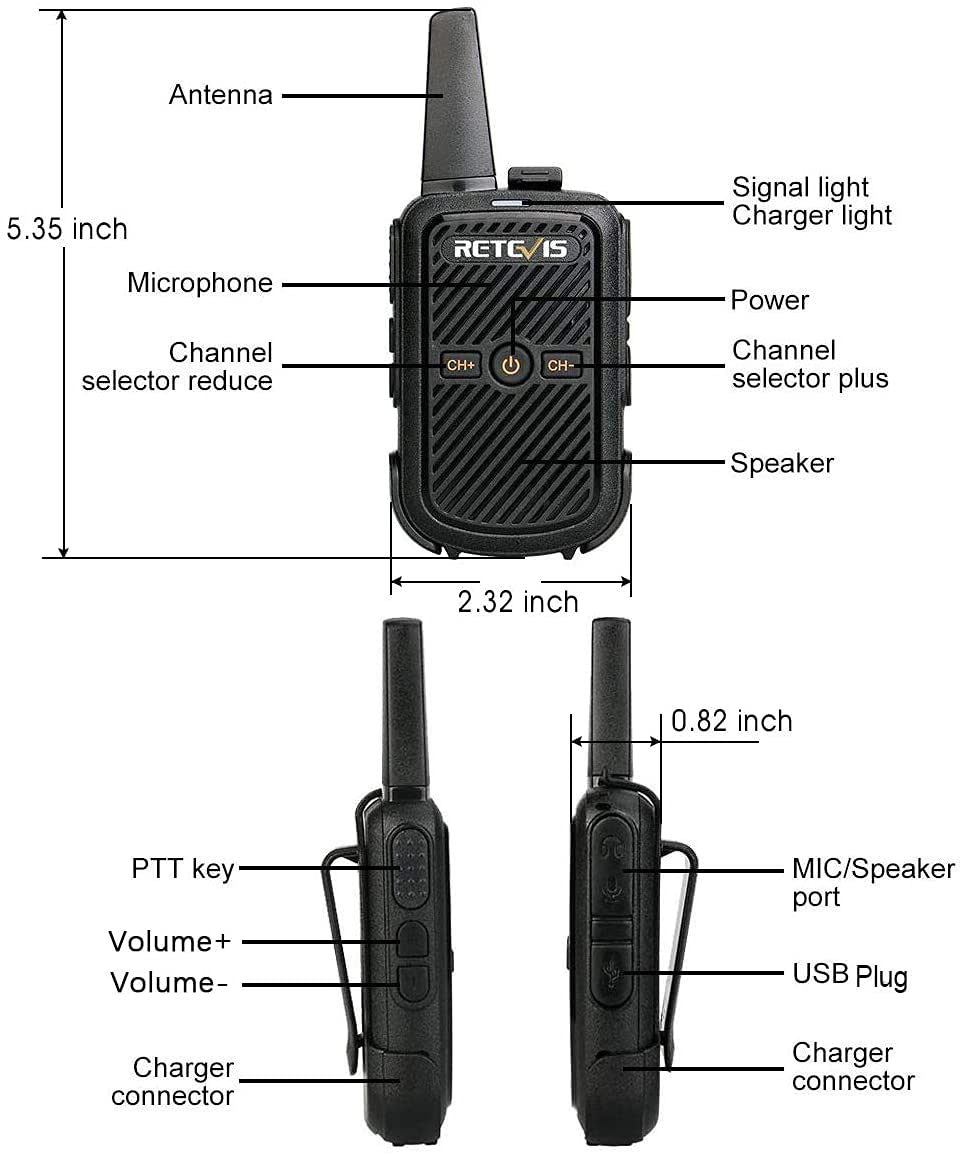 Antenna

5.35 inch

Signal light
Charger light

RETEVIS

Microphone

Power

Channel selector reduce

CH+

CH-

Channel selector plus

Speaker

2.32 inch

0.82 inch

PTT key

Volume+

Volume-

Charger connector

MIC/Speaker port

USB Plug

Charger connector