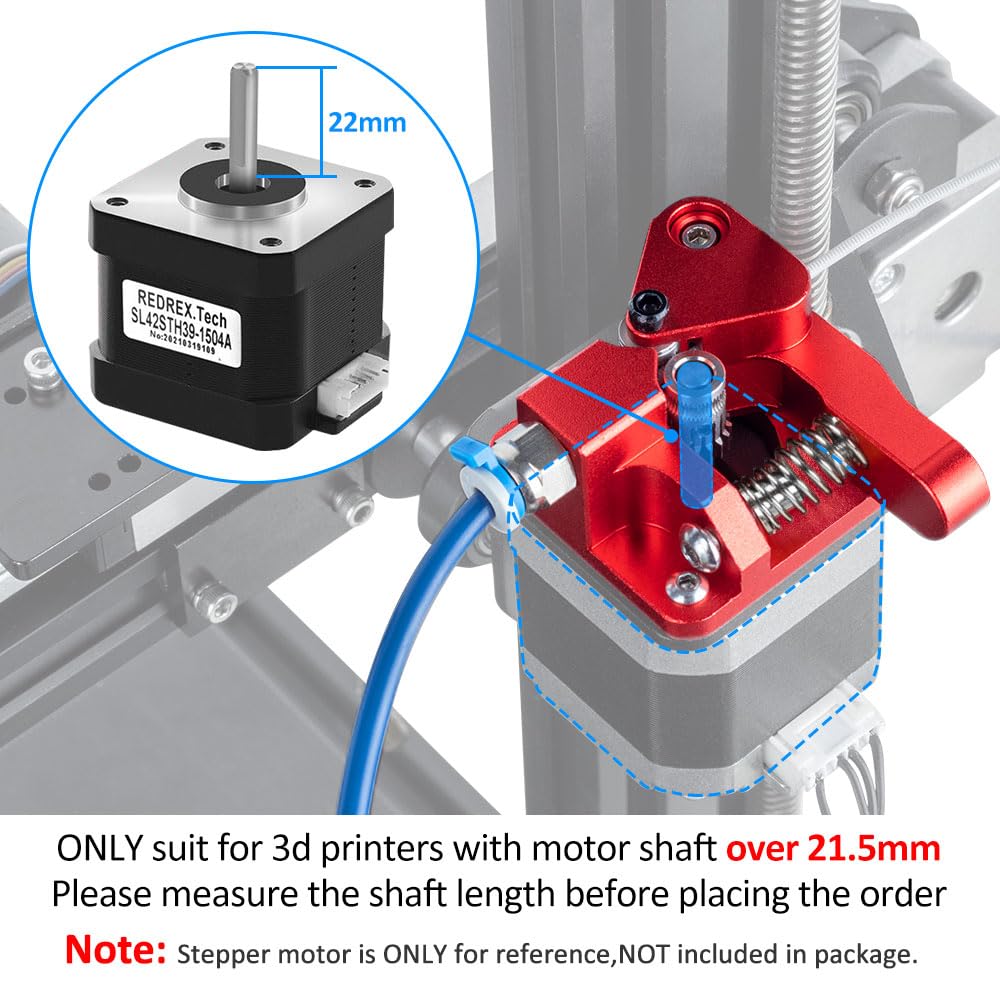 22mm

REDREX.Tech
SL42STH39-1504A
No:20210319109

ONLY suit for 3d printers with motor shaft over 21.5mm
Please measure the shaft length before placing the order

Note: Stepper motor is ONLY for reference,NOT included in package.