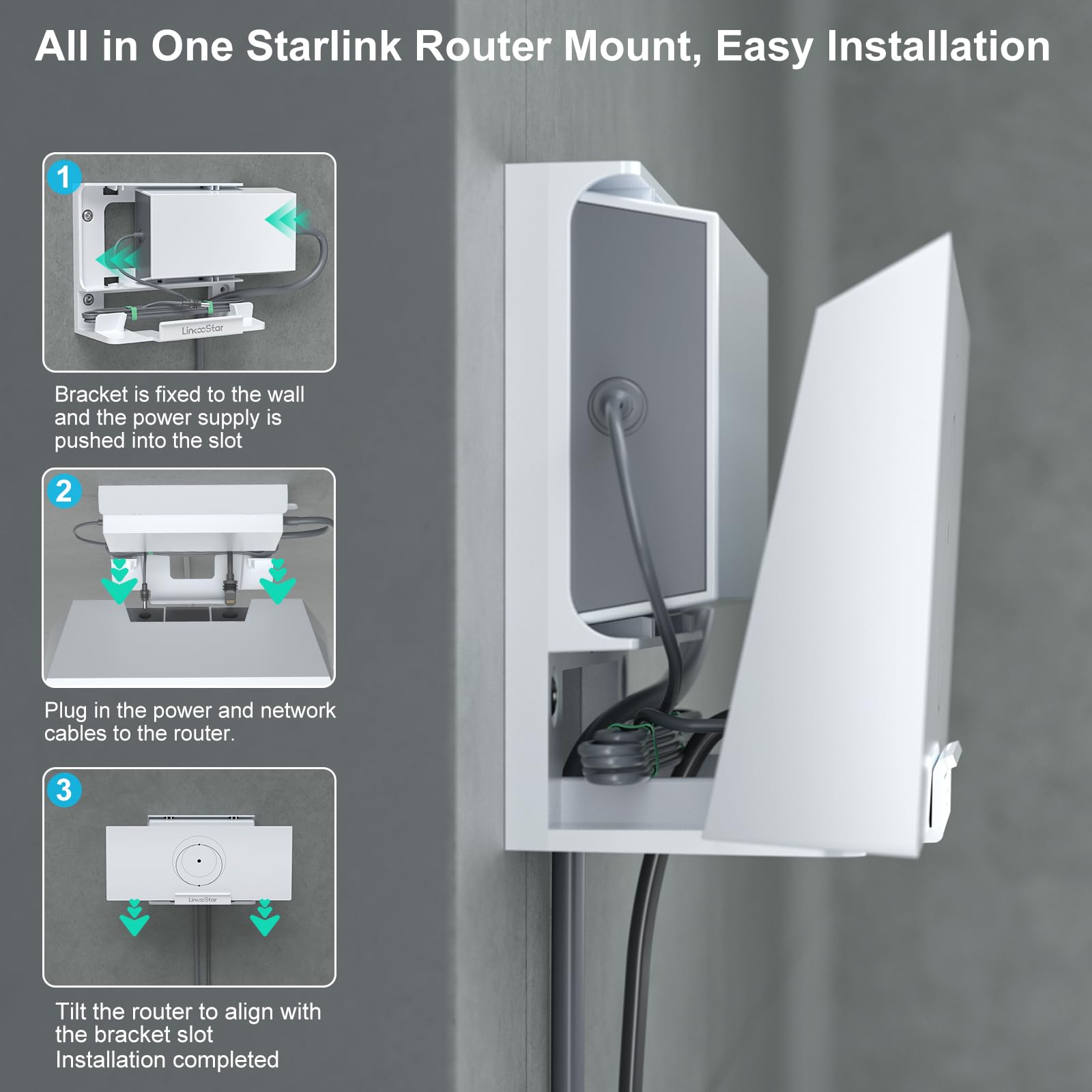 All in One Starlink Router Mount, Easy Installation

1

LinkooStar

Bracket is fixed to the wall and the power supply is pushed into the slot

2

Plug in the power and network cables to the router.

3

LinkooStar

Tilt the router to align with the bracket slot
Installation completed