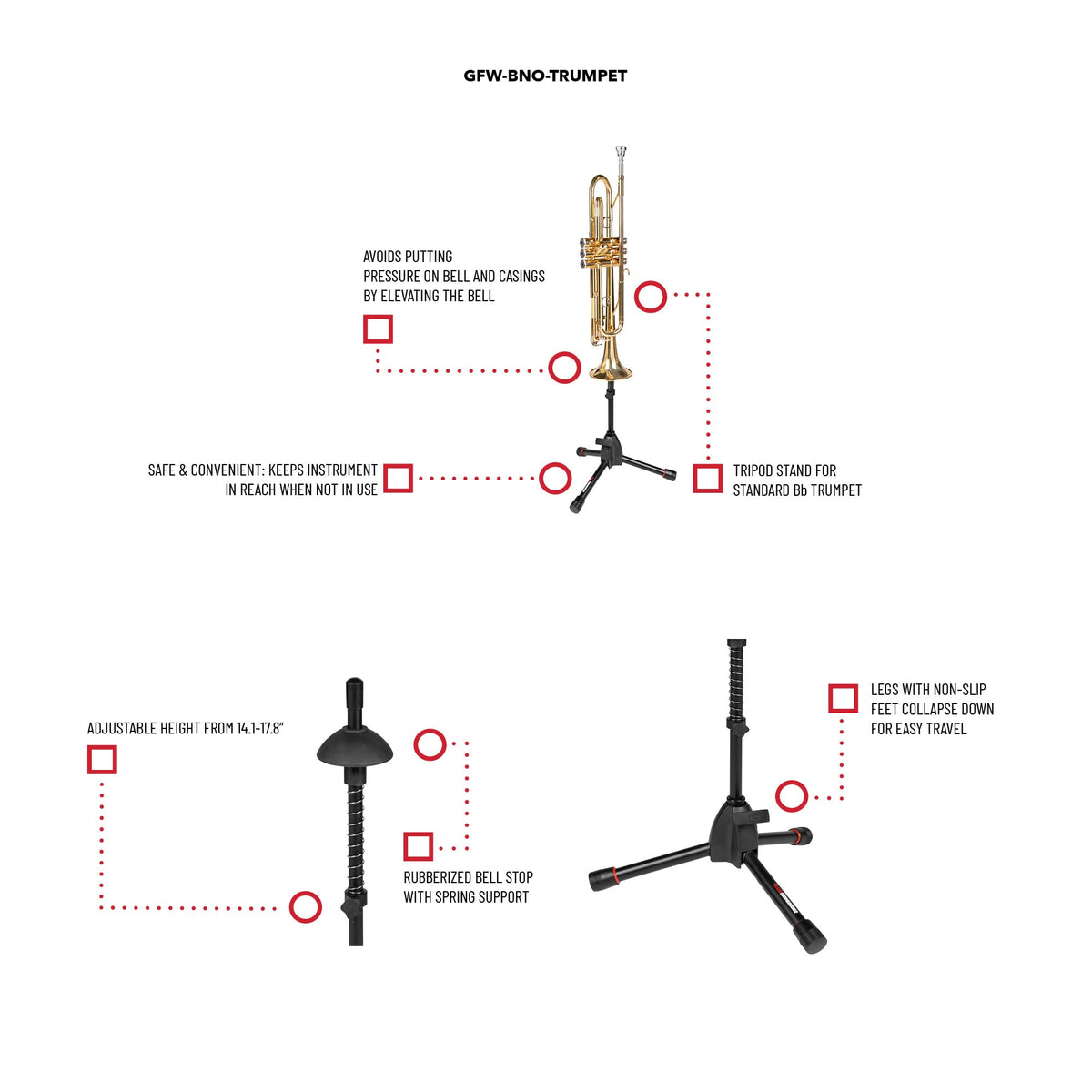 GFW-BNO-TRUMPET

AVOIDS PUTTING PRESSURE ON BELL AND CASINGS BY ELEVATING THE BELL

SAFE & CONVENIENT: KEEPS INSTRUMENT IN REACH WHEN NOT IN USE

TRIPOD STAND FOR STANDARD Bb TRUMPET

ADJUSTABLE HEIGHT FROM 14.1-17.8"

RUBBERIZED BELL STOP WITH SPRING SUPPORT

LEGS WITH NON-SLIP FEET COLLAPSE DOWN FOR EASY TRAVEL