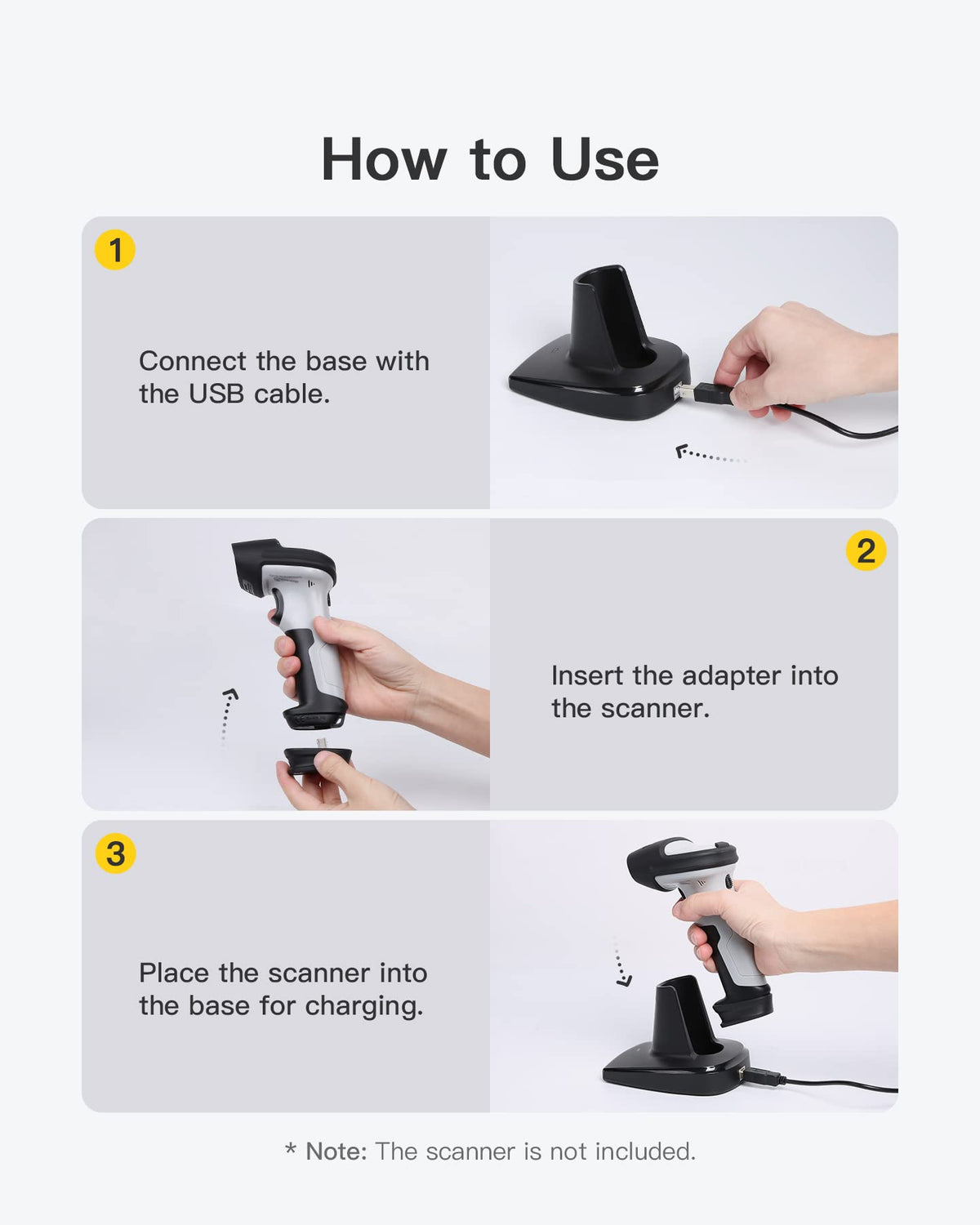 How to Use

1

Connect the base with the USB cable.

2

Insert the adapter into the scanner.

3

Place the scanner into the base for charging.

* Note: The scanner is not included.