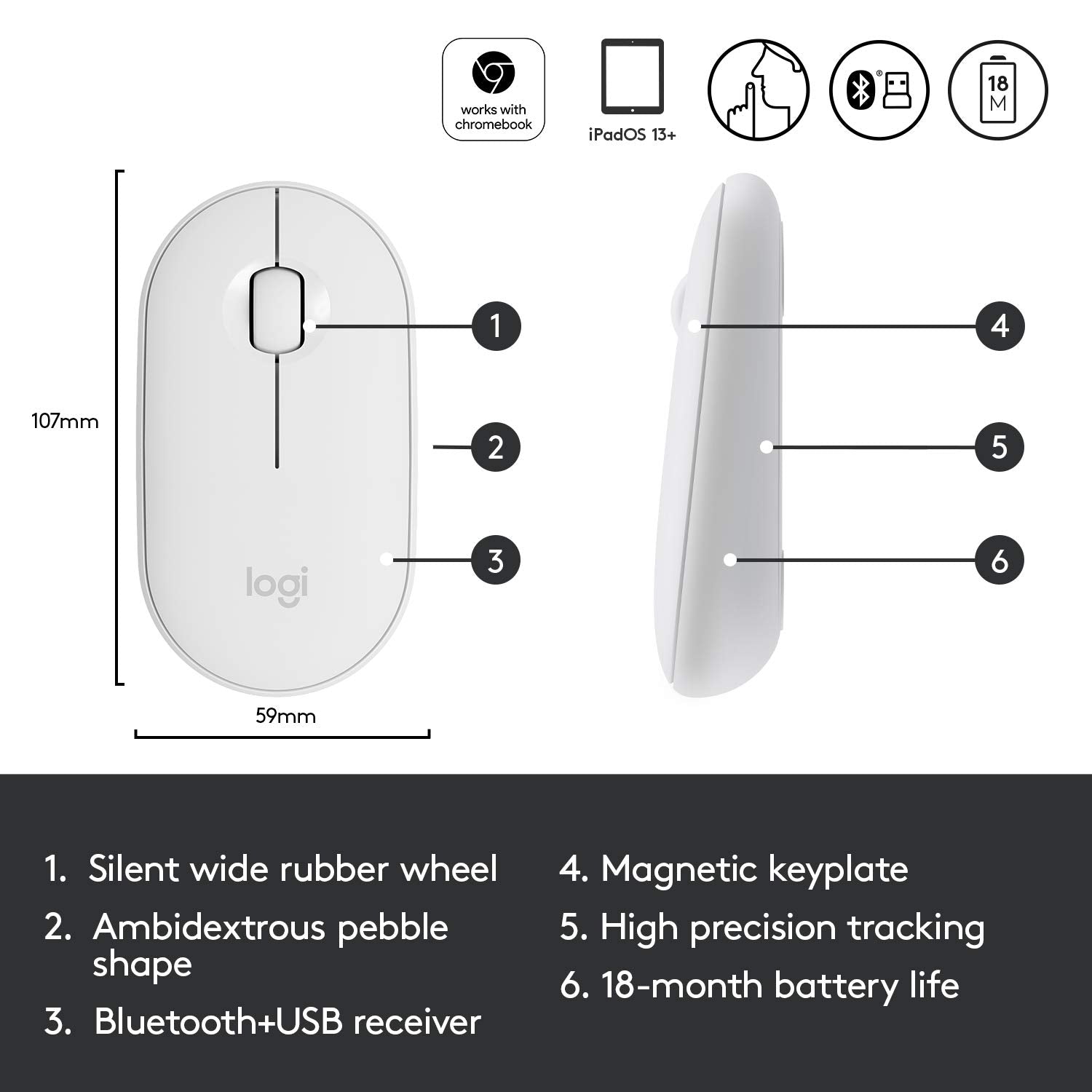 works with chromebook

iPadOS 13+

18 M

107mm

59mm

logi

1

2

3

4

5

6

1. Silent wide rubber wheel

2. Ambidextrous pebble shape

3. Bluetooth+USB receiver

4. Magnetic keyplate

5. High precision tracking

6. 18-month battery life