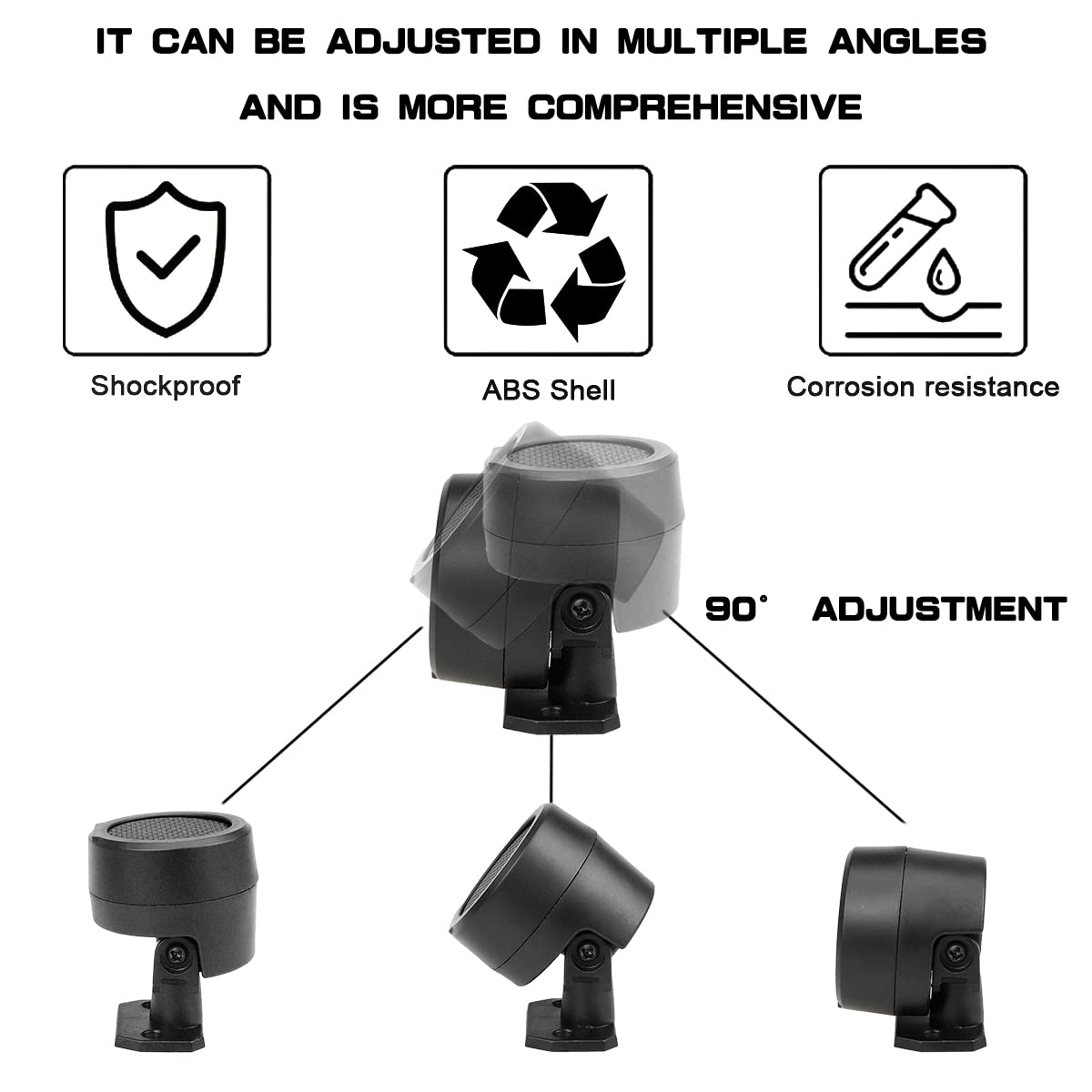 IT CAN BE ADJUSTED IN MULTIPLE ANGLES

AND IS MORE COMPREHENSIVE

Shockproof

ABS Shell

Corrosion resistance

90° ADJUSTMENT