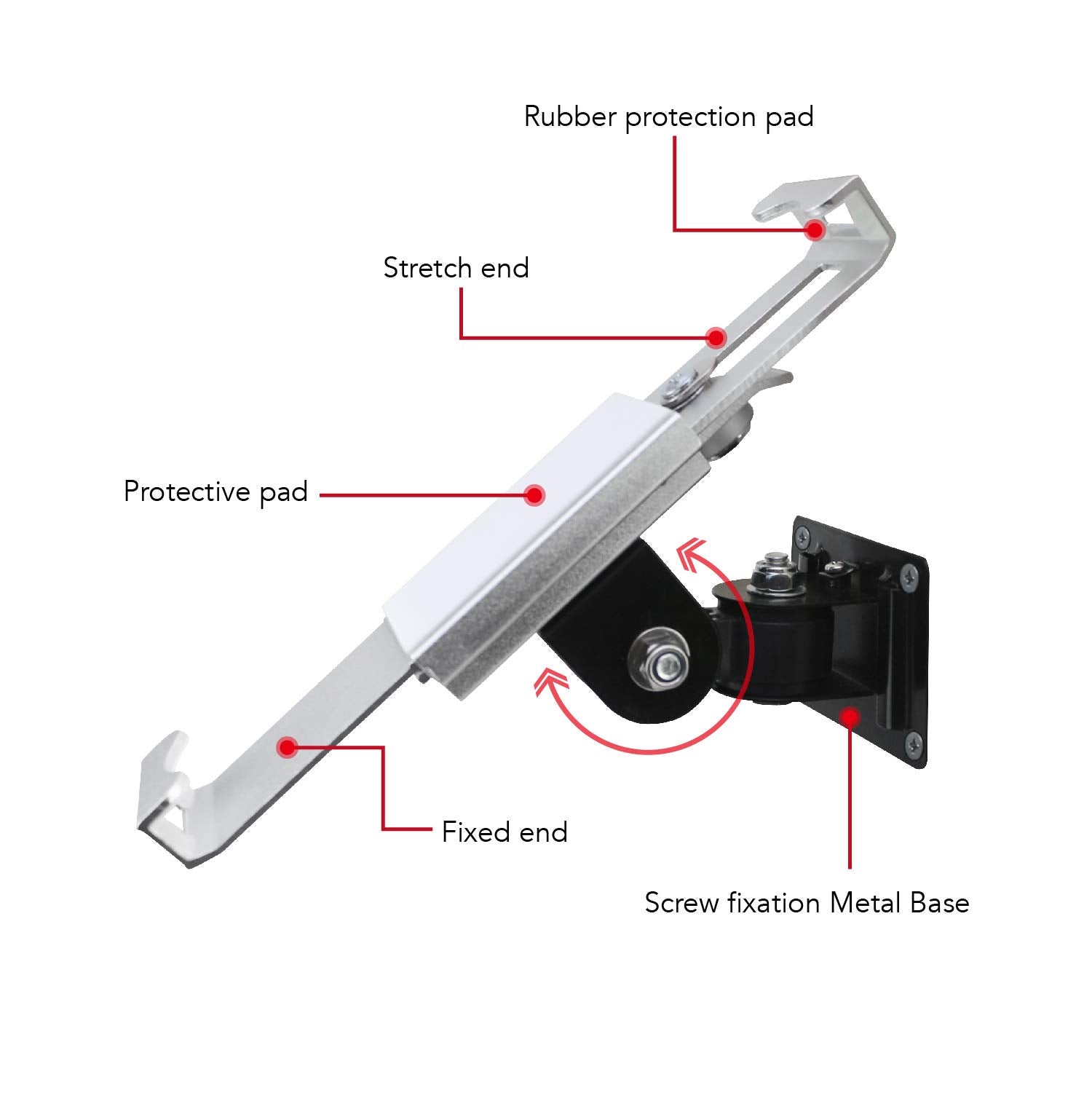 Rubber protection pad

Stretch end

Protective pad

Fixed end

Screw fixation Metal Base