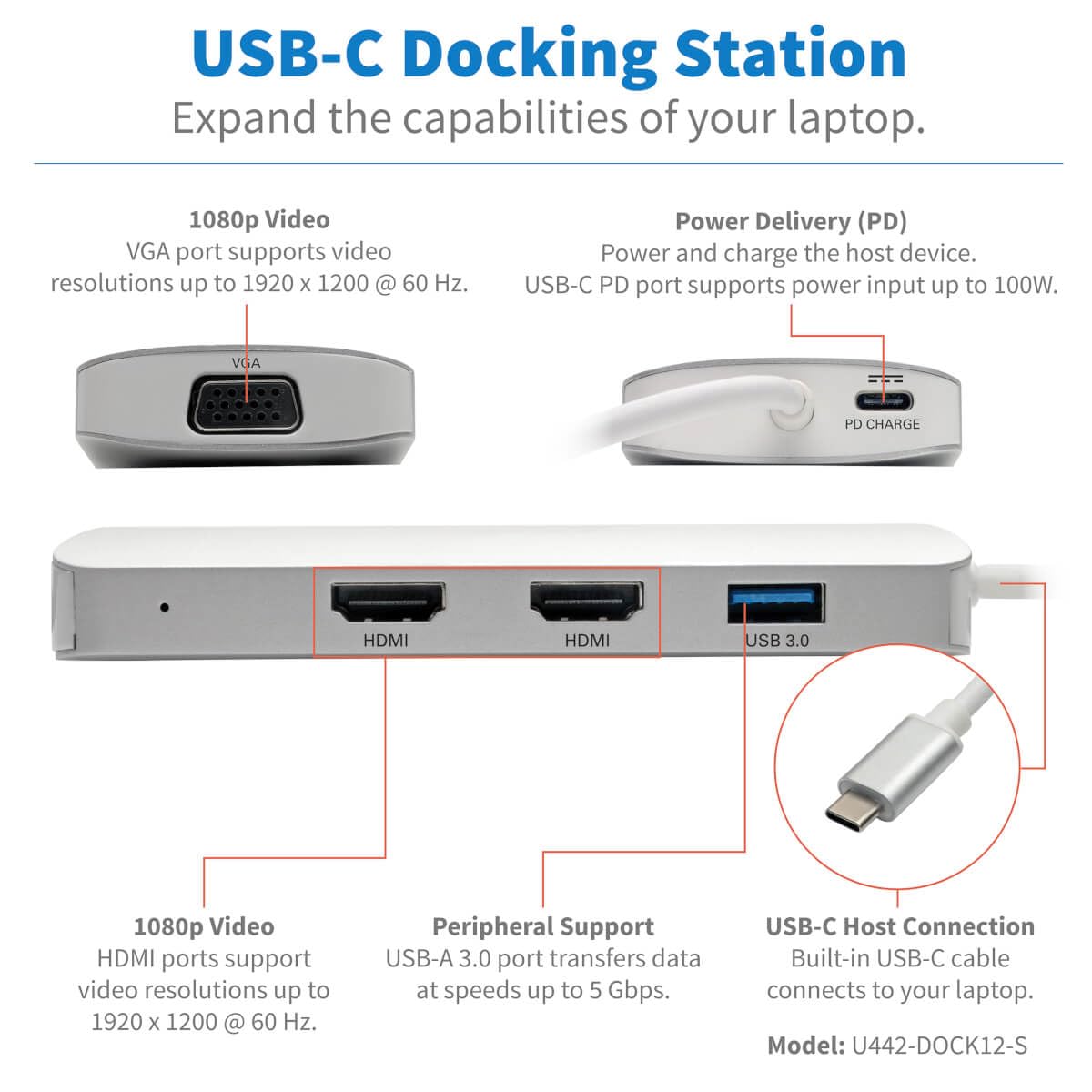 USB-C Docking Station

Expand the capabilities of your laptop.

1080p Video
VGA port supports video resolutions up to 1920 x 1200 @ 60 Hz.

Power Delivery (PD)
Power and charge the host device.
USB-C PD port supports power input up to 100W.

VGA

PD CHARGE

HDMI

HDMI

USB 3.0

1080p Video
HDMI ports support video resolutions up to 1920 x 1200 @ 60 Hz.

Peripheral Support
USB-A 3.0 port transfers data at speeds up to 5 Gbps.

USB-C Host Connection
Built-in USB-C cable connects to your laptop.

Model: U442-DOCK12-S