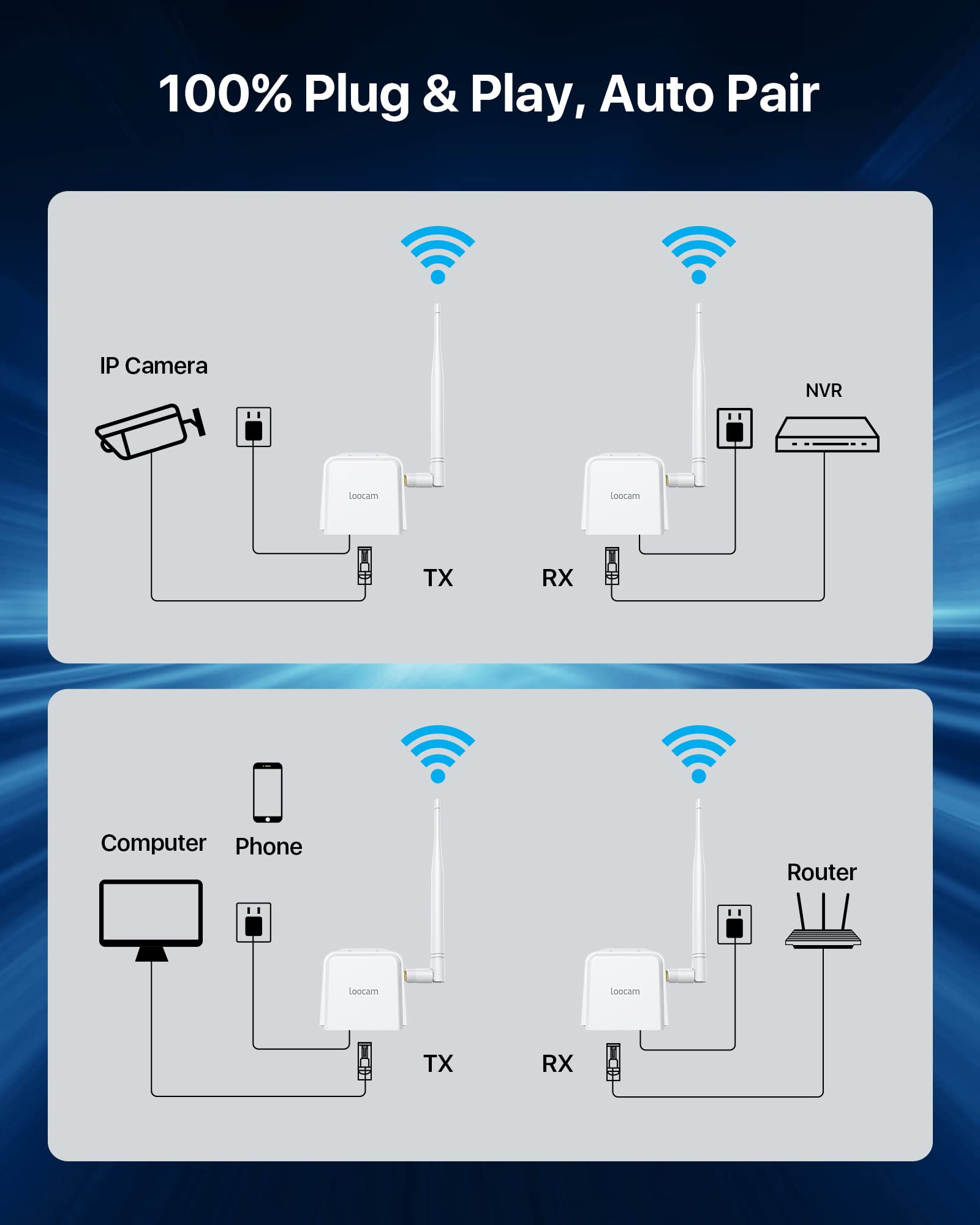 100% Plug & Play, Auto Pair

IP Camera

NVR

loocam

loocam

TX

RX

Computer

Phone

Router

loocam

loocam

TX

RX