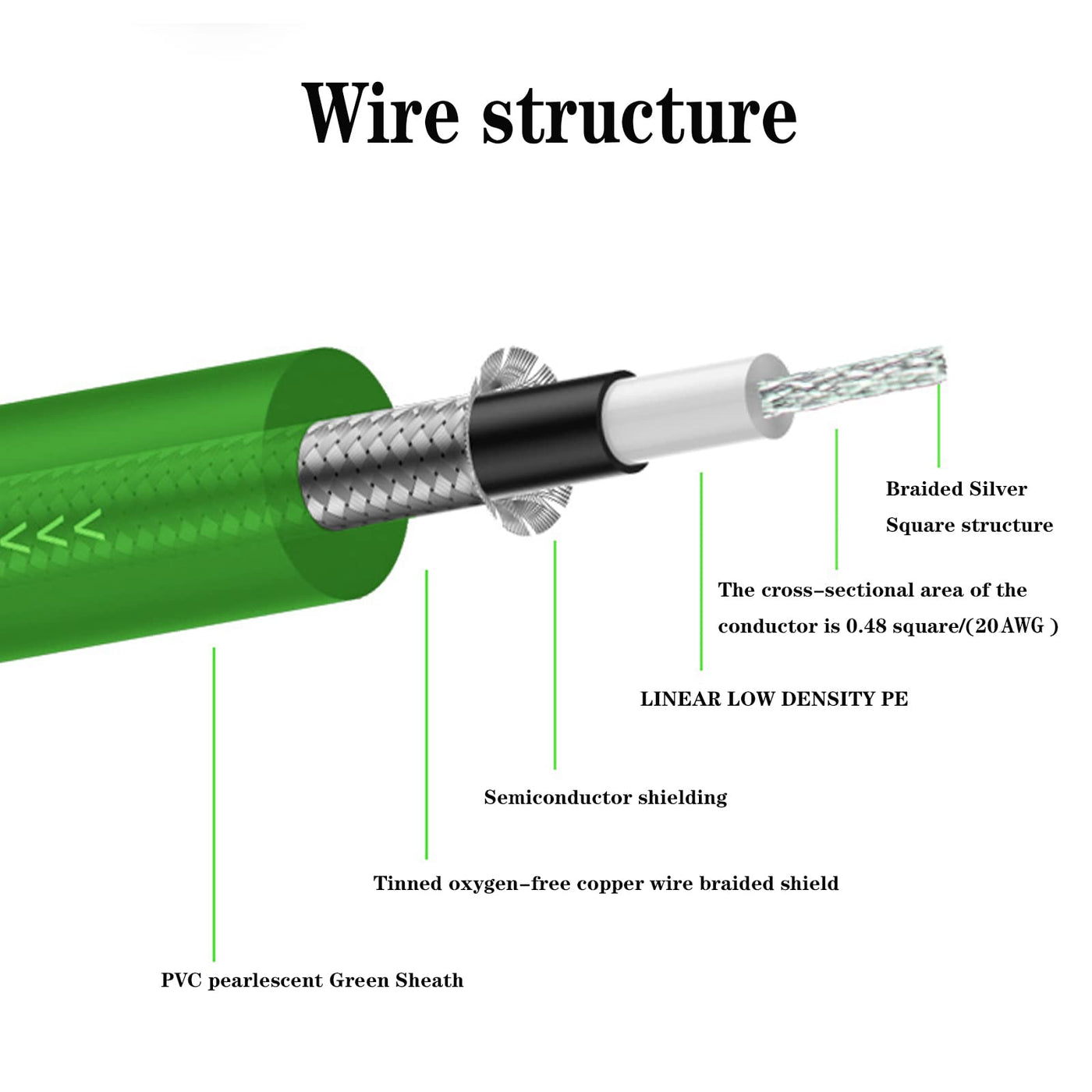 Wire structure

<<<

Braided Silver
Square structure

The cross-sectional area of the conductor is 0.48 square/(20AWG )

LINEAR LOW DENSITY PE

Semiconductor shielding

Tinned oxygen-free copper wire braided shield

PVC pearlescent Green Sheath