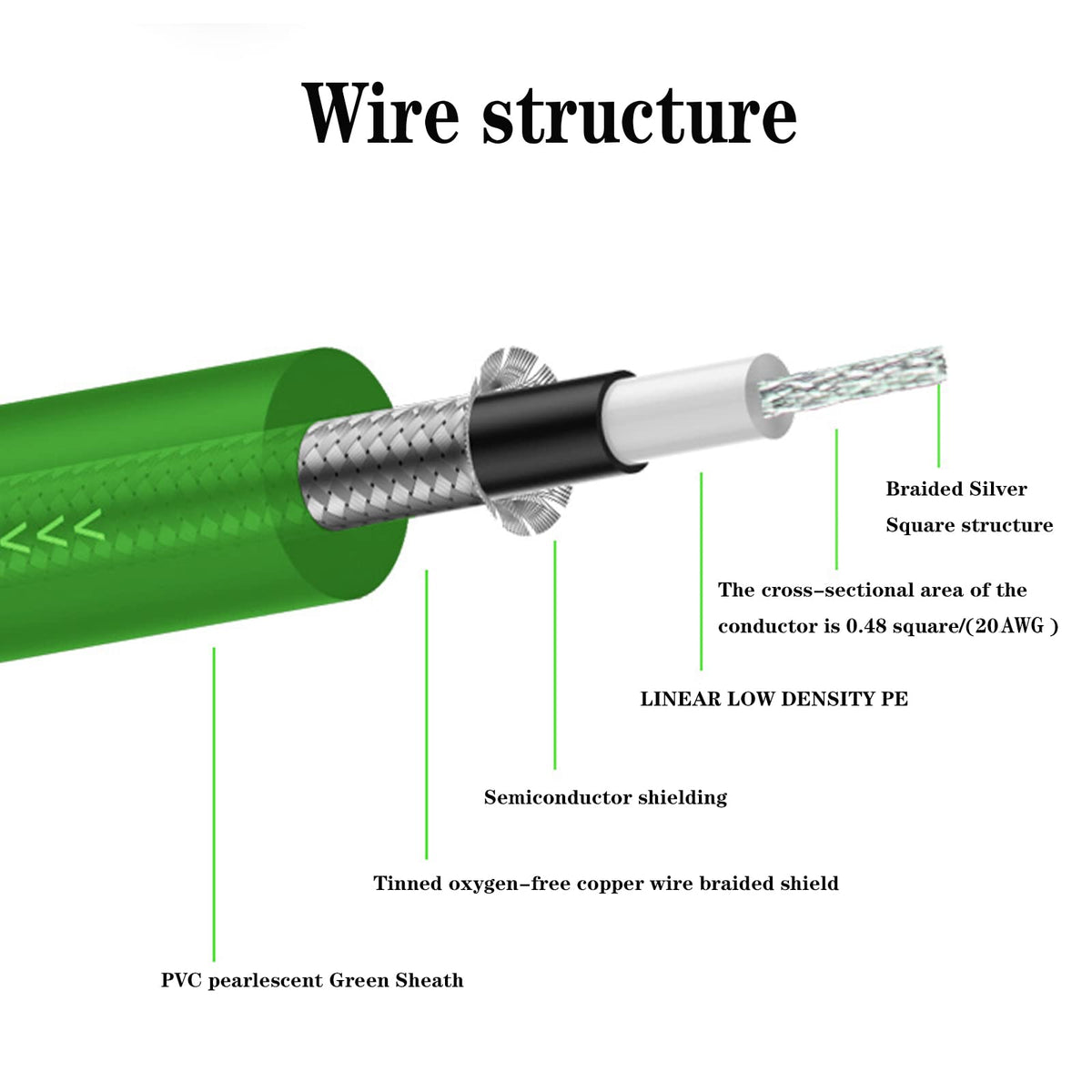 Wire structure

<<<

Braided Silver
Square structure

The cross-sectional area of the conductor is 0.48 square/(20AWG )

LINEAR LOW DENSITY PE

Semiconductor shielding

Tinned oxygen-free copper wire braided shield

PVC pearlescent Green Sheath