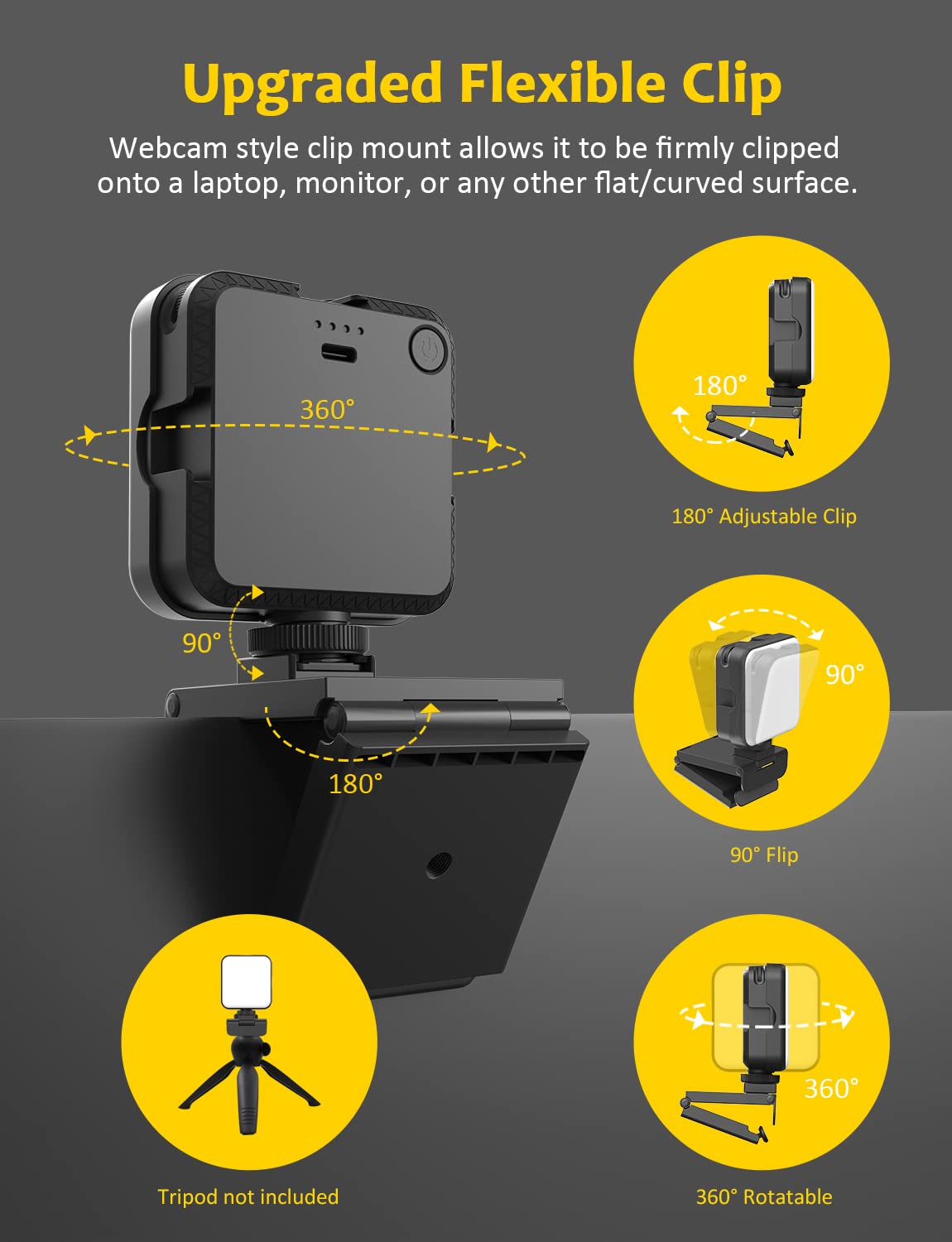 Upgraded Flexible Clip

Webcam style clip mount allows it to be firmly clipped onto a laptop, monitor, or any other flat/curved surface.

360°

90°

180°

180°

180° Adjustable Clip

90°

90° Flip

Tripod not included

360°

360° Rotatable