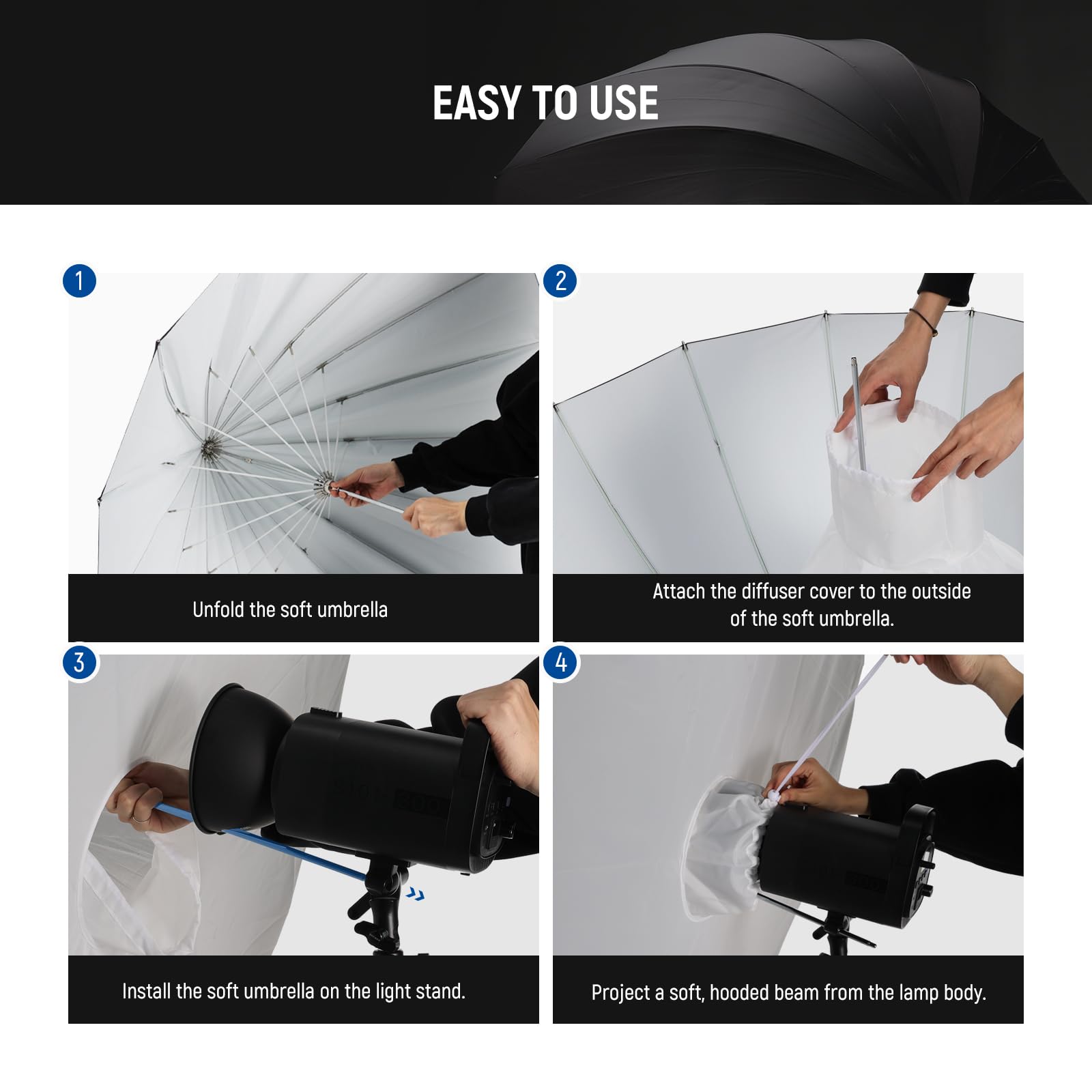 EASY TO USE

1

Unfold the soft umbrella

2

Attach the diffuser cover to the outside of the soft umbrella.

3

Install the soft umbrella on the light stand.

4

Project a soft, hooded beam from the lamp body.