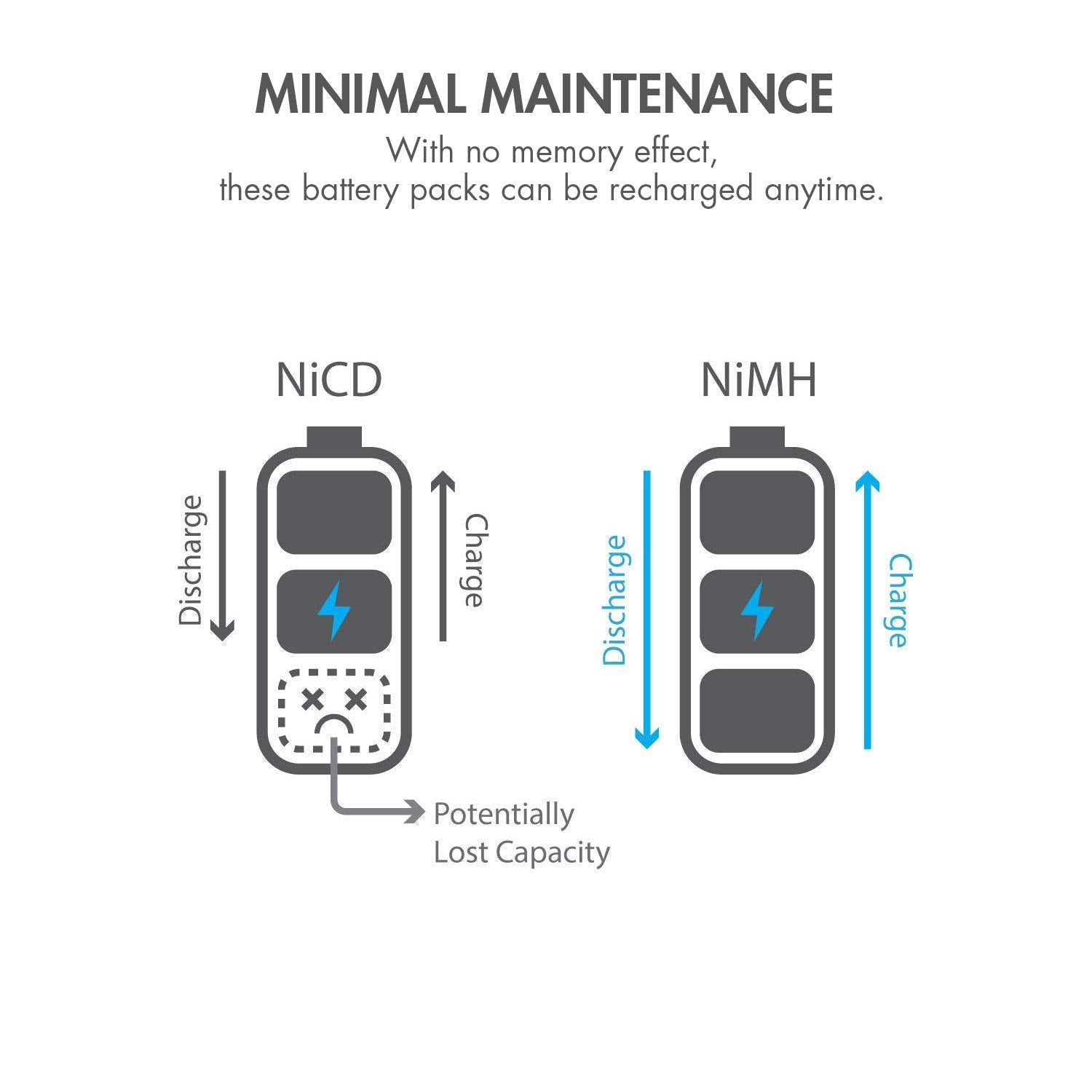 MINIMAL MAINTENANCE

With no memory effect,
these battery packs can be recharged anytime.

NiCD

Discharge

Charge

Potentially
Lost Capacity

NiMH

Discharge

Charge