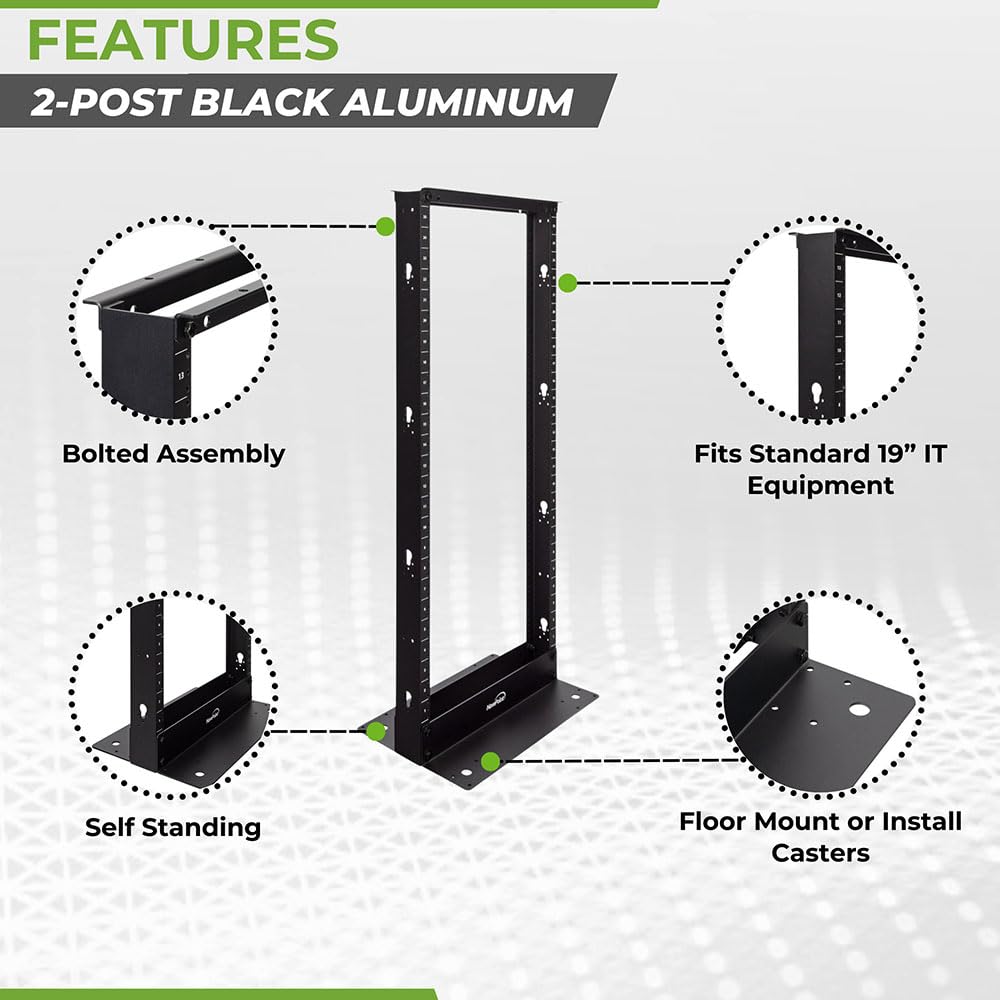 FEATURES

2-POST BLACK ALUMINUM

13

Bolted Assembly

Fits Standard 19” IT Equipment

Self Standing

Floor Mount or Install Casters