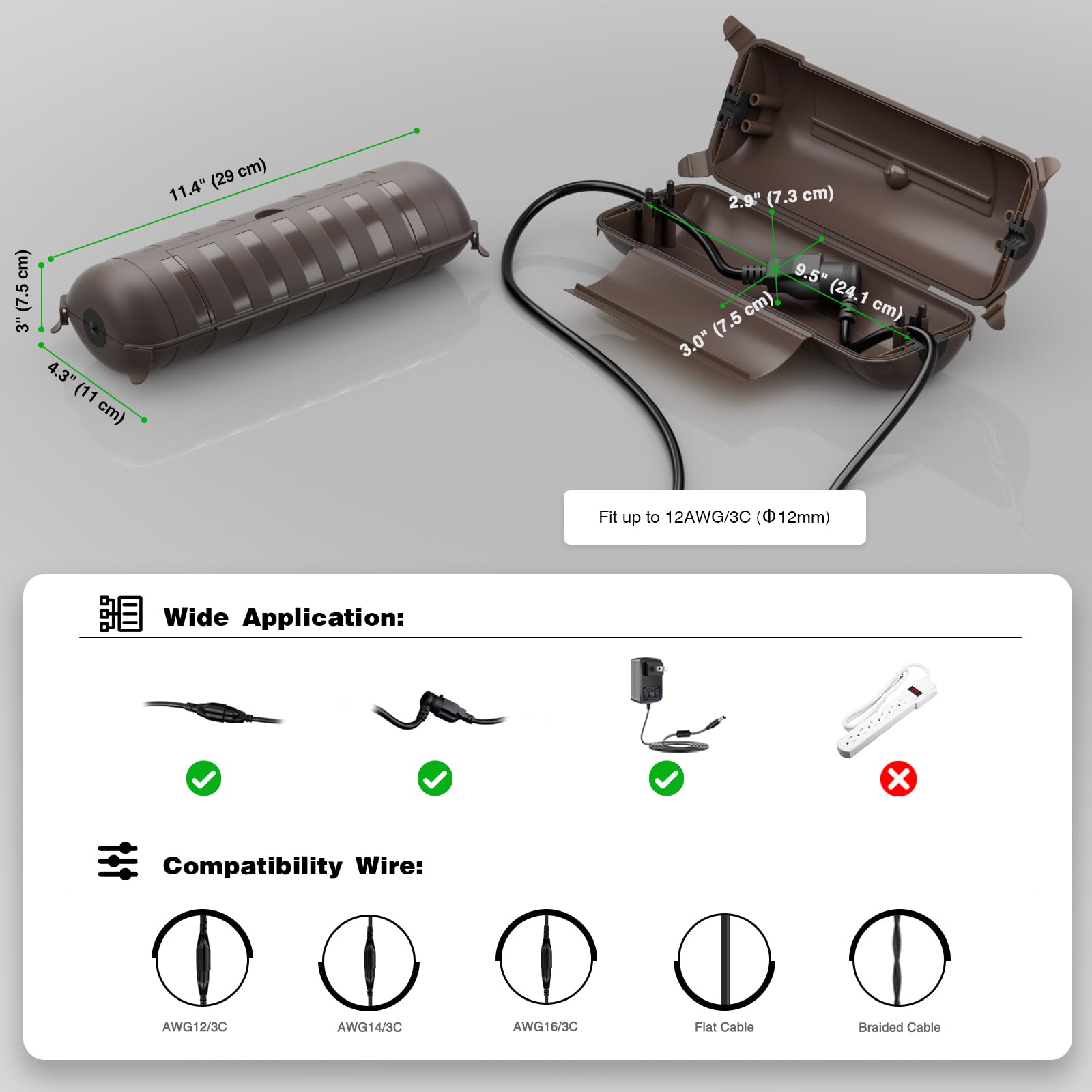 11.4" (29 cm)

3" (7.5 cm)

4.3" (11 cm)

2.9" (7.3 cm)

9.5" (24.1 cm)

3.0" (7.5 cm)

Fit up to 12AWG/3C (Φ12mm)

Wide Application:

Compatibility Wire:

AWG12/3C

AWG14/3C

AWG16/3C

Flat Cable

Braided Cable