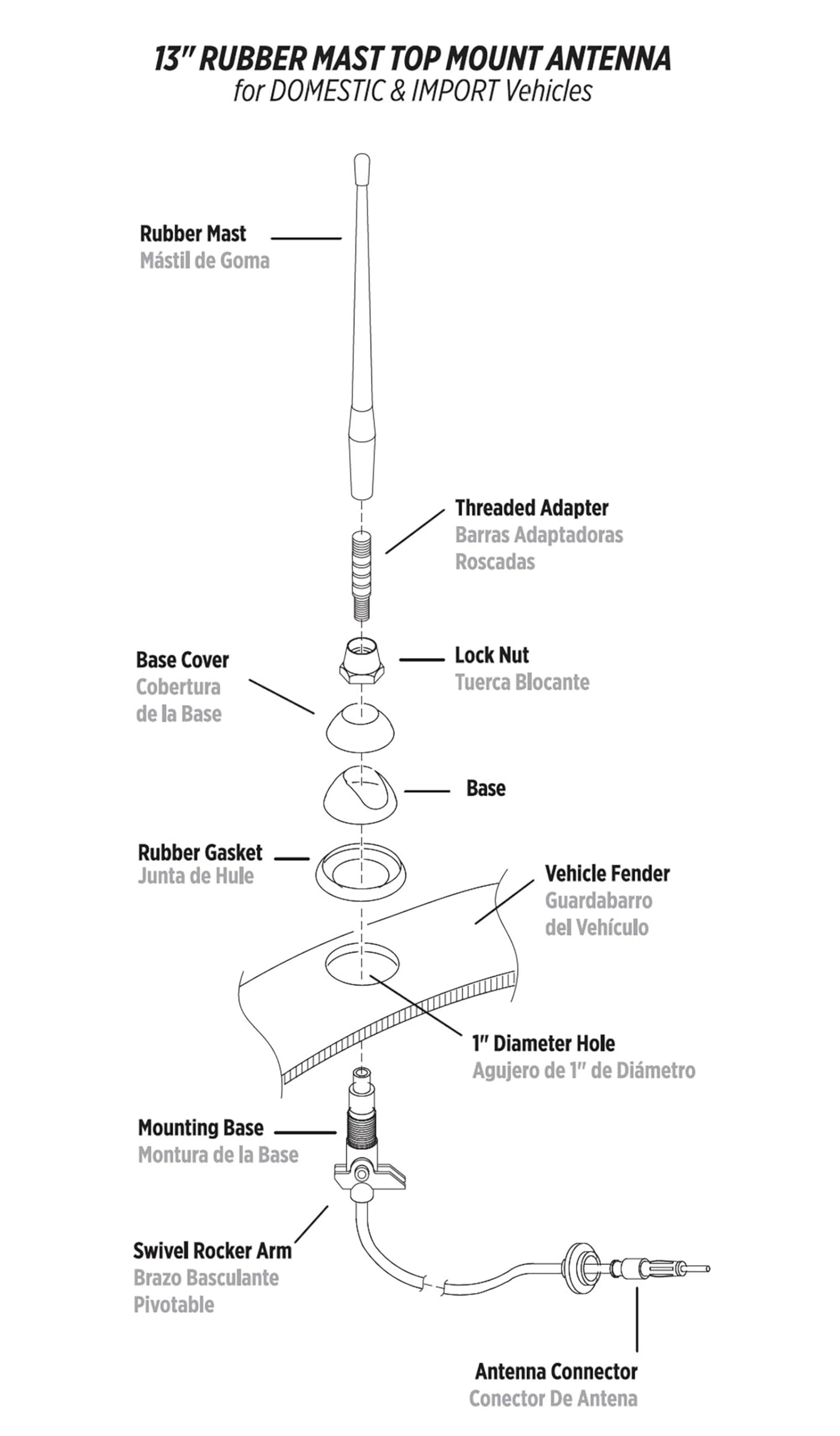 13" RUBBER MAST TOP MOUNT ANTENNA
for DOMESTIC & IMPORT Vehicles

Rubber Mast
Mástil de Goma

Threaded Adapter
Barras Adaptadoras Roscadas

Base Cover
Cobertura de la Base

Lock Nut
Tuerca Blocante

Base

Rubber Gasket
Junta de Hule

Vehicle Fender
Guardabarro del Vehículo

1" Diameter Hole
Agujero de 1" de Diámetro

Mounting Base
Montura de la Base

Swivel Rocker Arm
Brazo Basculante Pivotable

Antenna Connector
Conector De Antena