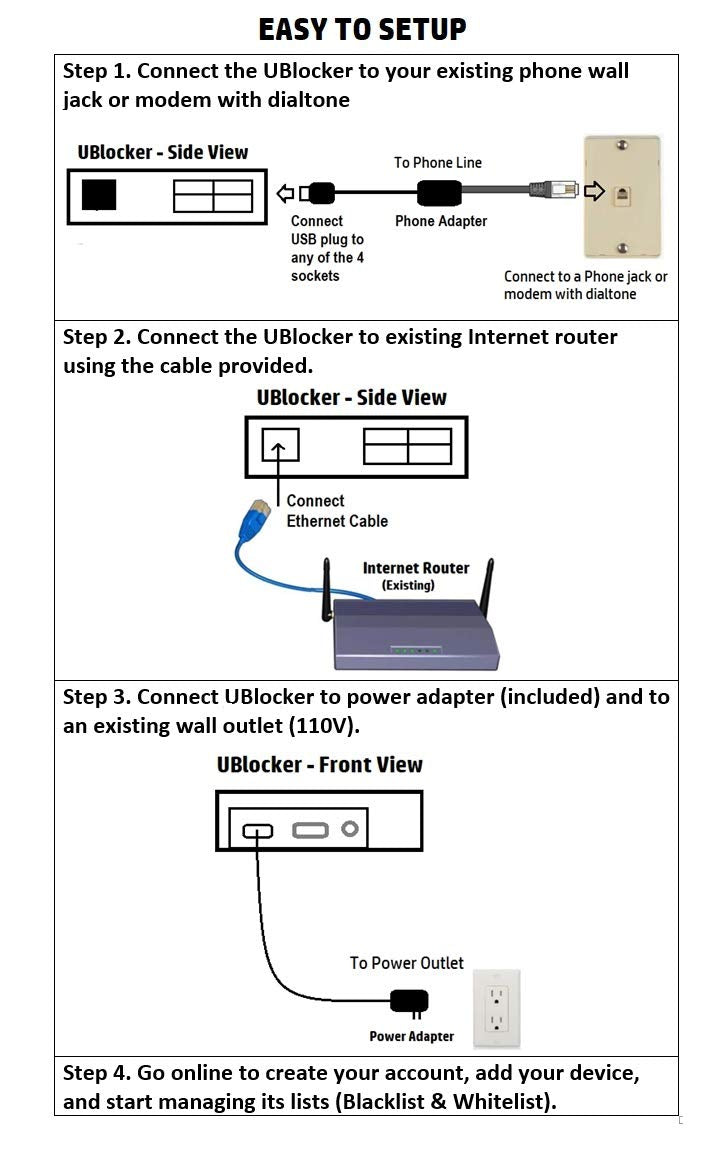 EASY TO SETUP

Step 1. Connect the UBlocker to your existing phone wall jack or modem with dialtone

UBlocker - Side View

To Phone Line

Connect USB plug to any of the 4 sockets

Phone Adapter

Connect to a Phone jack or modem with dialtone

Step 2. Connect the UBlocker to existing Internet router using the cable provided.

UBlocker - Side View

Connect Ethernet Cable

Internet Router (Existing)

Step 3. Connect UBlocker to power adapter (included) and to an existing wall outlet (110V).

UBlocker - Front View

To Power Outlet

Power Adapter

Step 4. Go online to create your account, add your device, and start managing its lists (Blacklist & Whitelist).