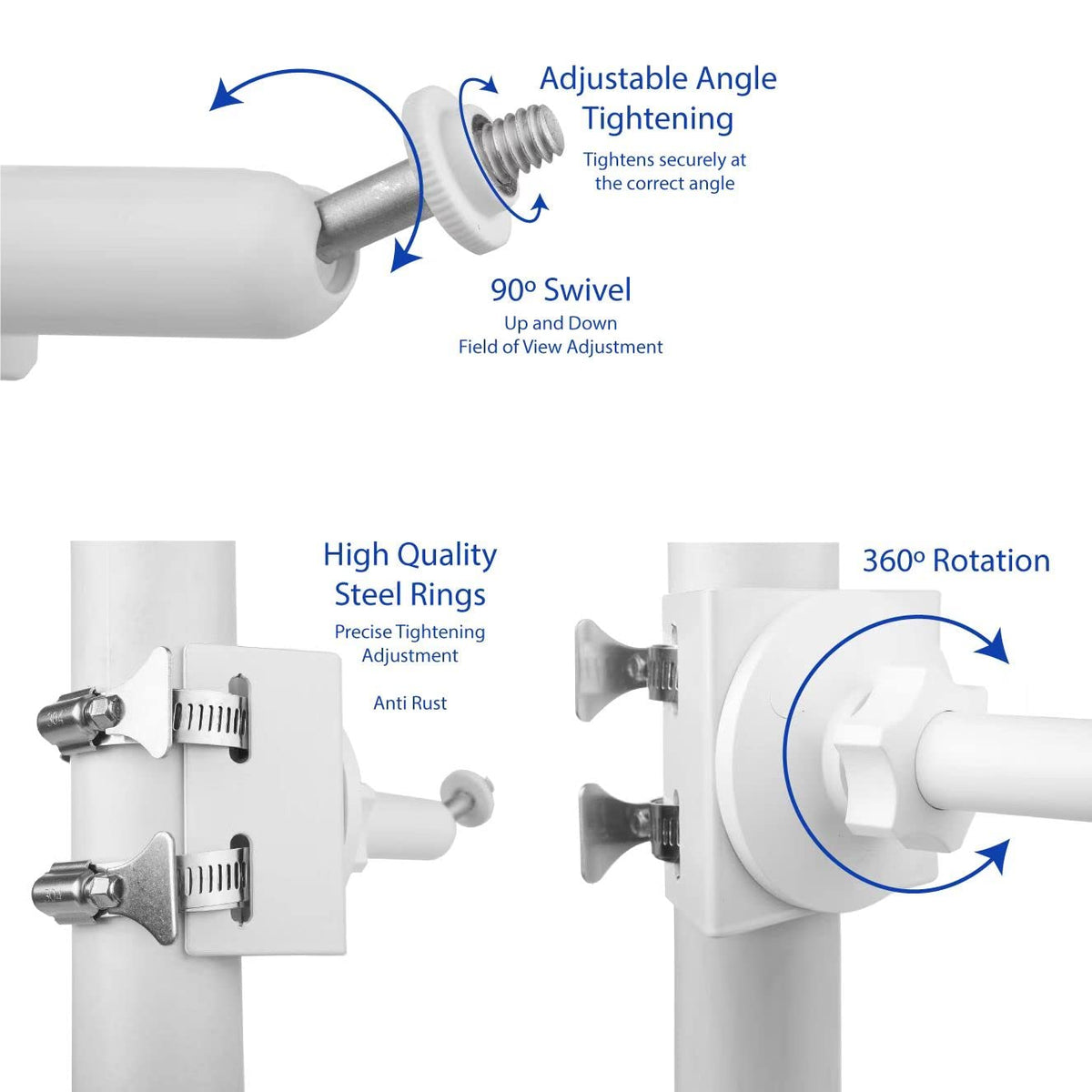 Adjustable Angle Tightening

Tightens securely at the correct angle

90º Swivel

Up and Down
Field of View Adjustment

High Quality Steel Rings

Precise Tightening Adjustment

Anti Rust

304

304

360º Rotation