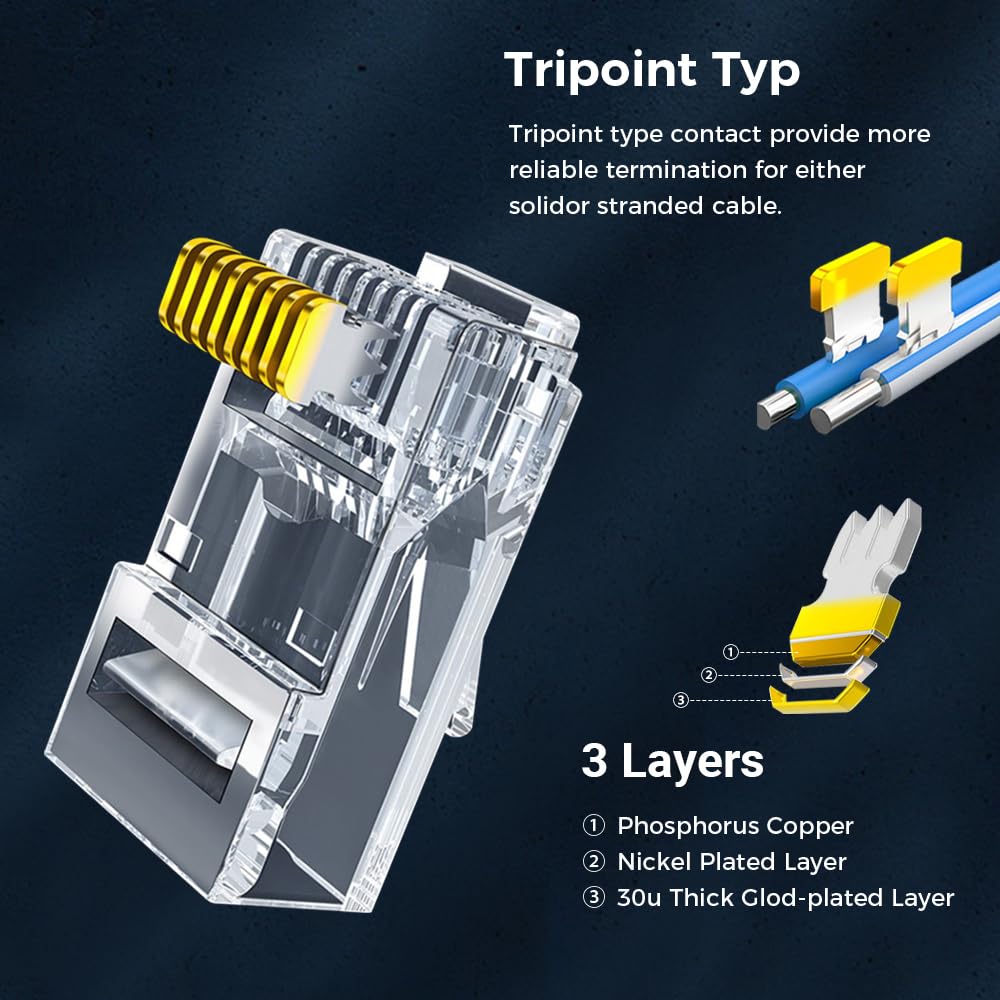 Tripoint Typ

Tripoint type contact provide more reliable termination for either solidor stranded cable.

①
②
③

3 Layers

① Phosphorus Copper
② Nickel Plated Layer
③ 30u Thick Glod-plated Layer