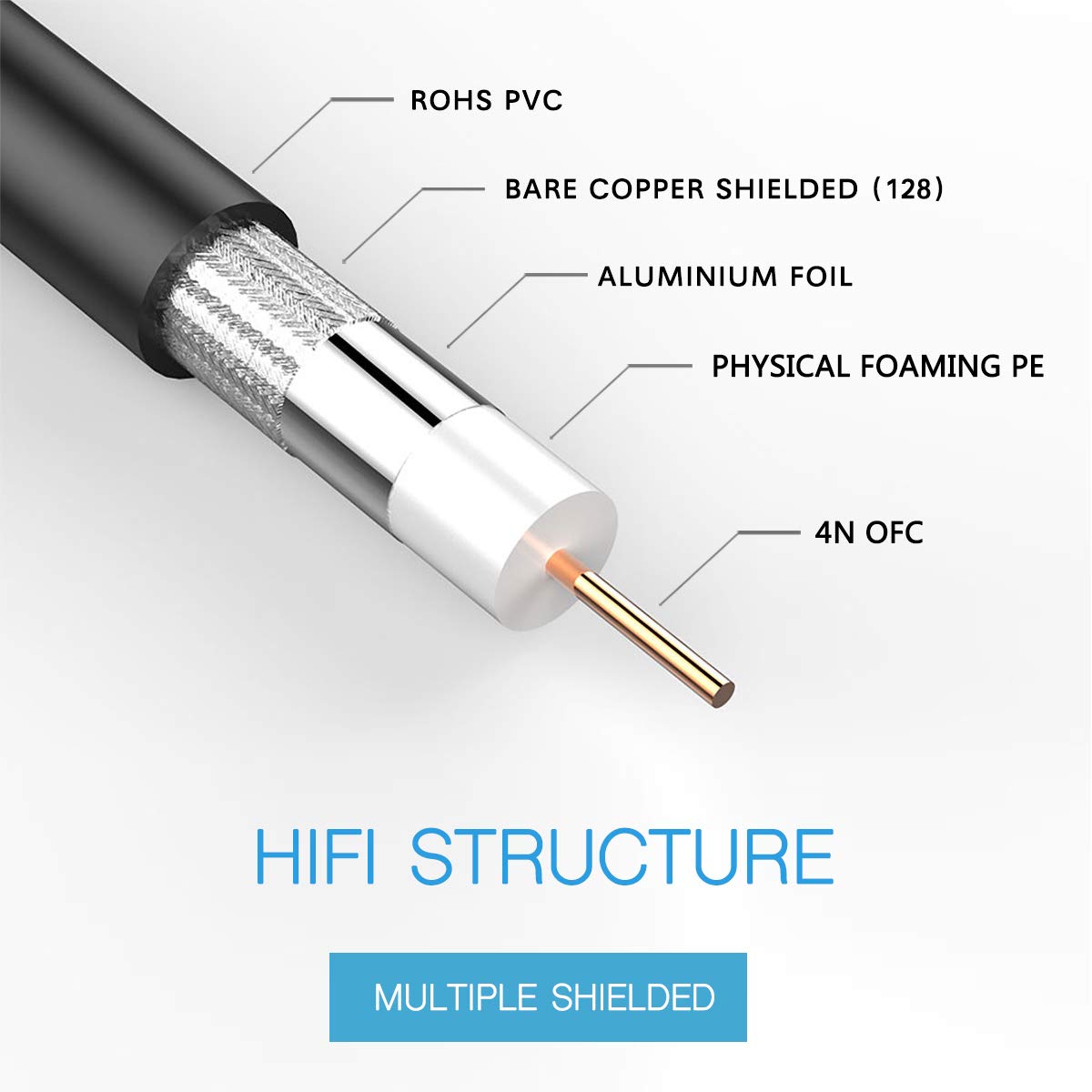 ROHS PVC

BARE COPPER SHIELDED (128)

ALUMINIUM FOIL

PHYSICAL FOAMING PE

4N OFC

HIFI STRUCTURE

MULTIPLE SHIELDED