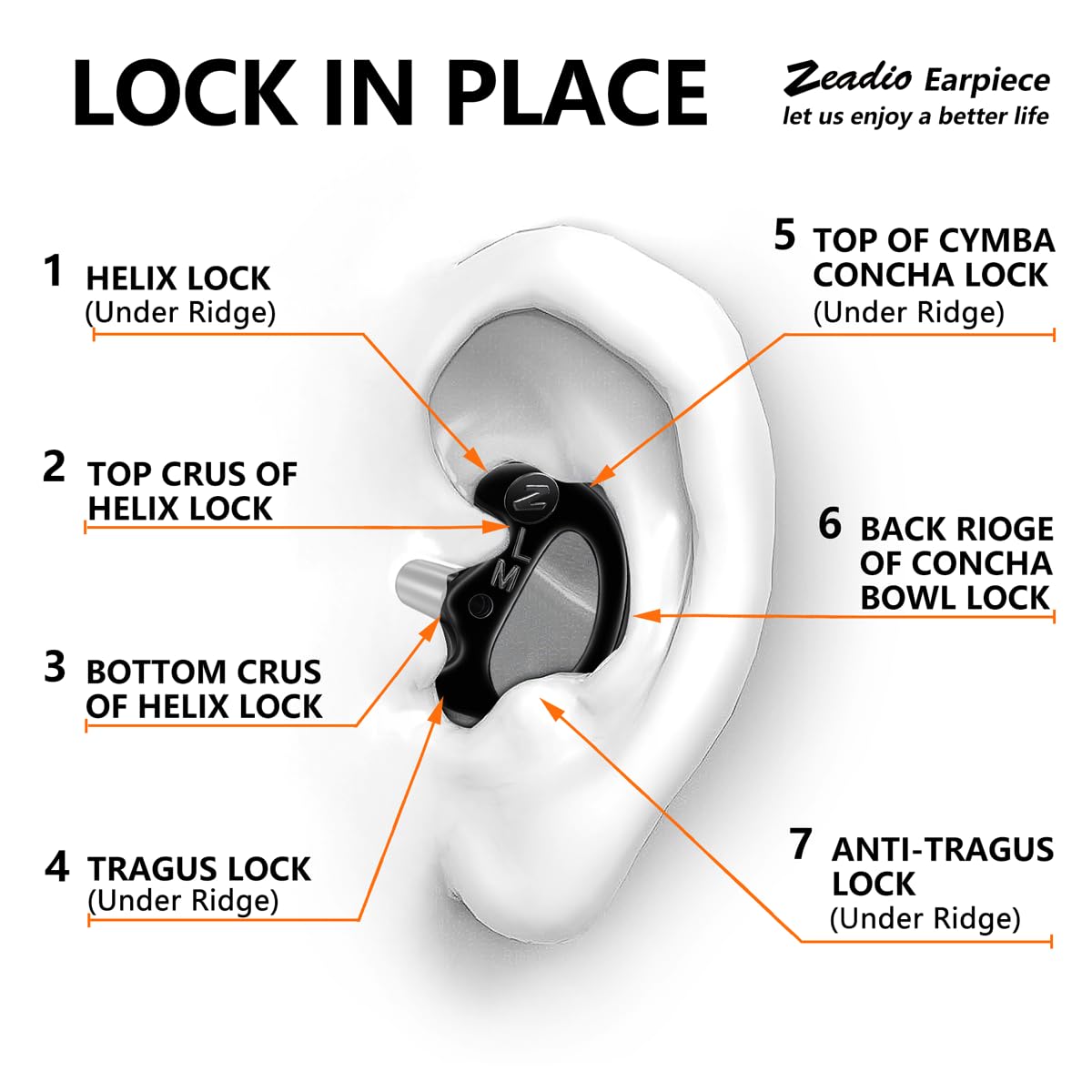 LOCK IN PLACE

Zeadio Earpiece
let us enjoy a better life

1 HELIX LOCK
(Under Ridge)

2 TOP CRUS OF HELIX LOCK

3 BOTTOM CRUS OF HELIX LOCK

4 TRAGUS LOCK
(Under Ridge)

5 TOP OF CYMBA CONCHA LOCK
(Under Ridge)

6 BACK RIOGE OF CONCHA BOWL LOCK

7 ANTI-TRAGUS LOCK
(Under Ridge)

Z
L
M