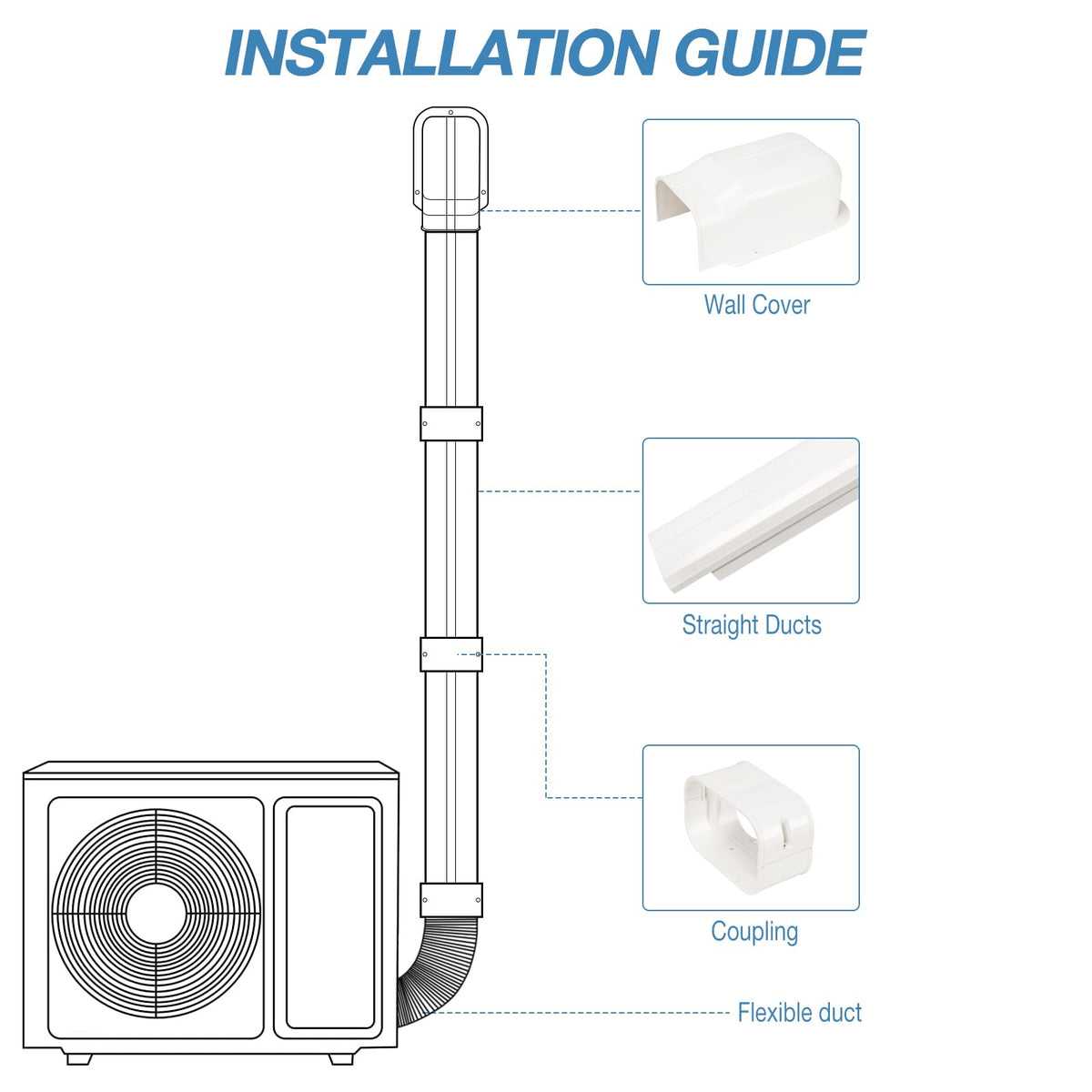 INSTALLATION GUIDE

Wall Cover

Straight Ducts

Coupling

Flexible duct