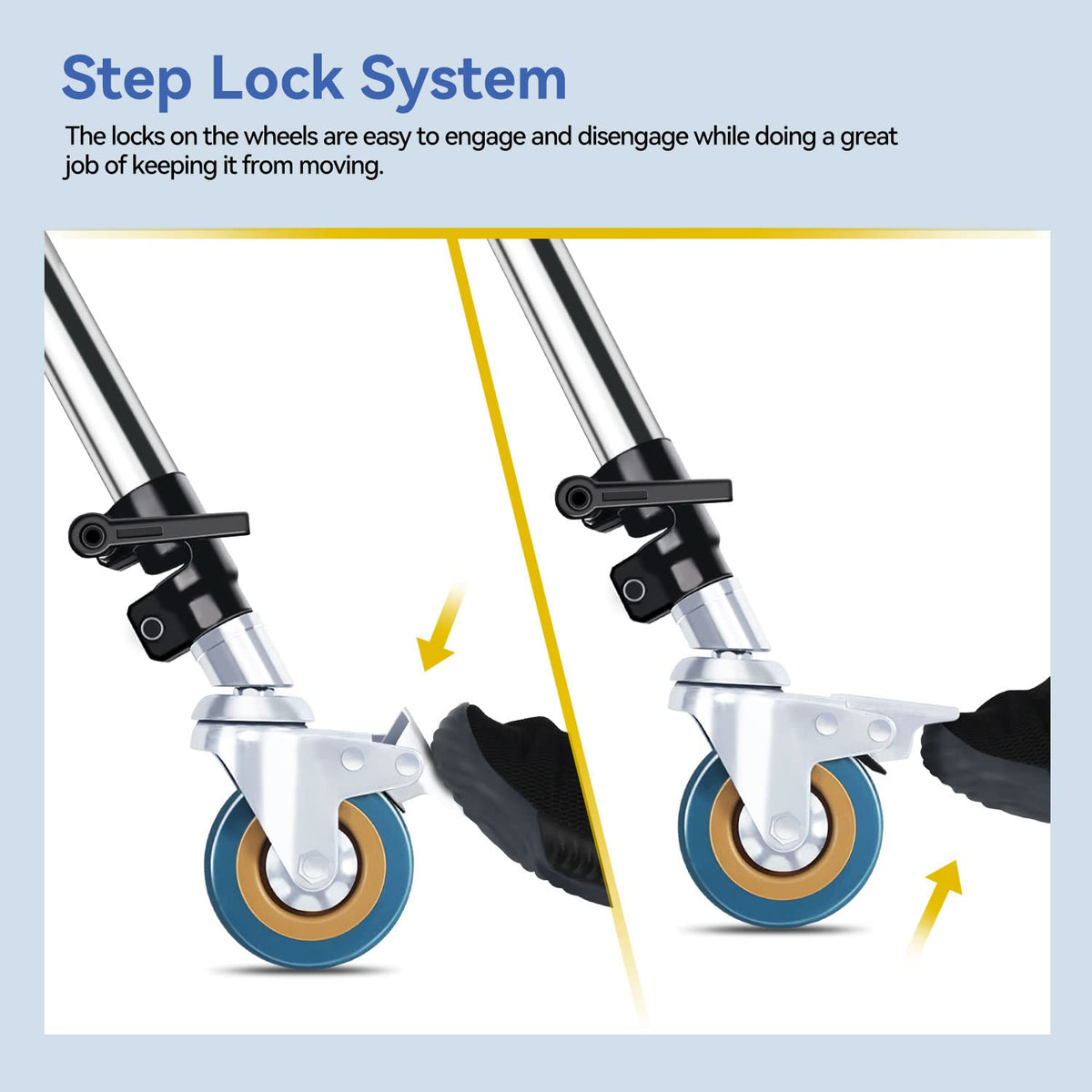 Step Lock System

The locks on the wheels are easy to engage and disengage while doing a great job of keeping it from moving.