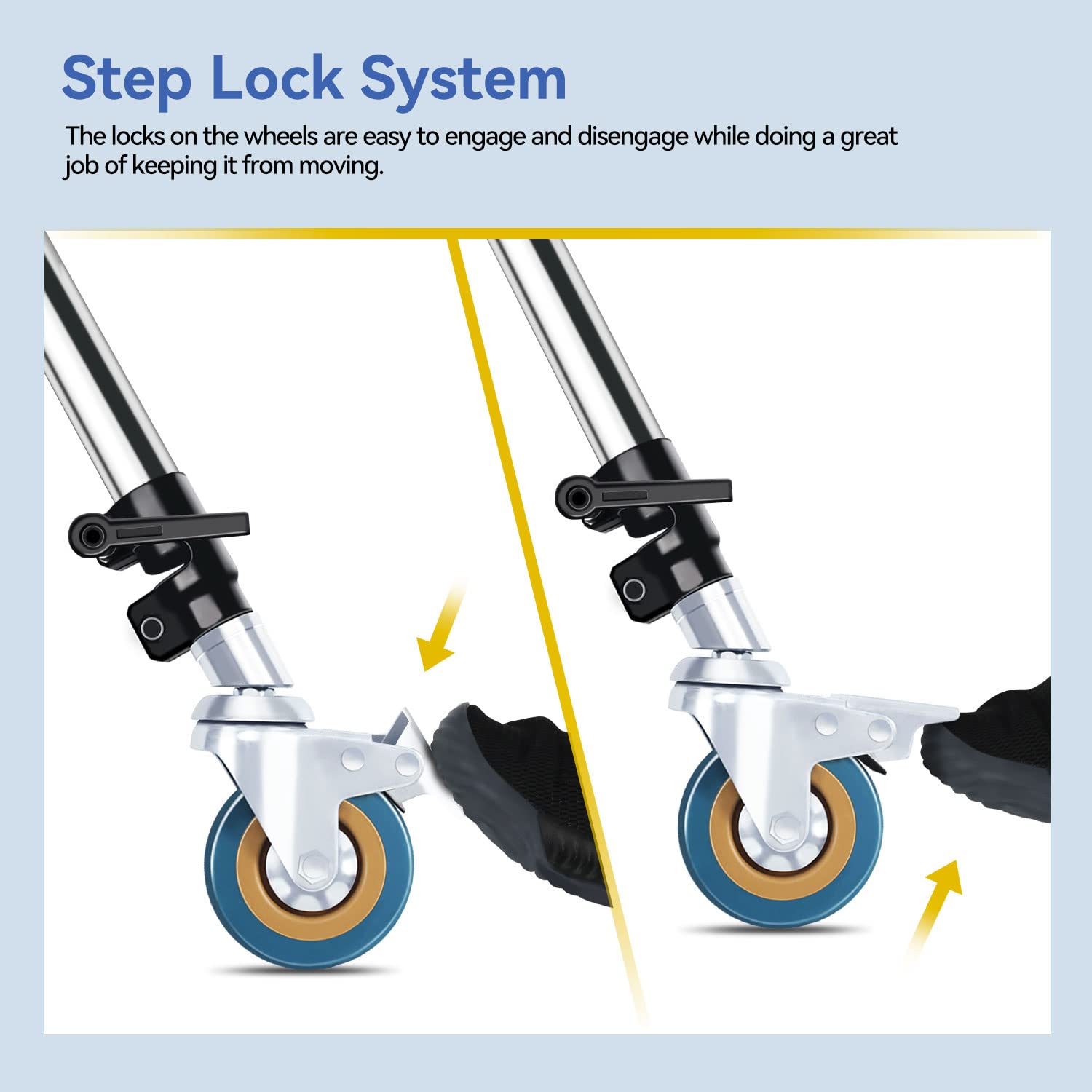 Step Lock System

The locks on the wheels are easy to engage and disengage while doing a great job of keeping it from moving.