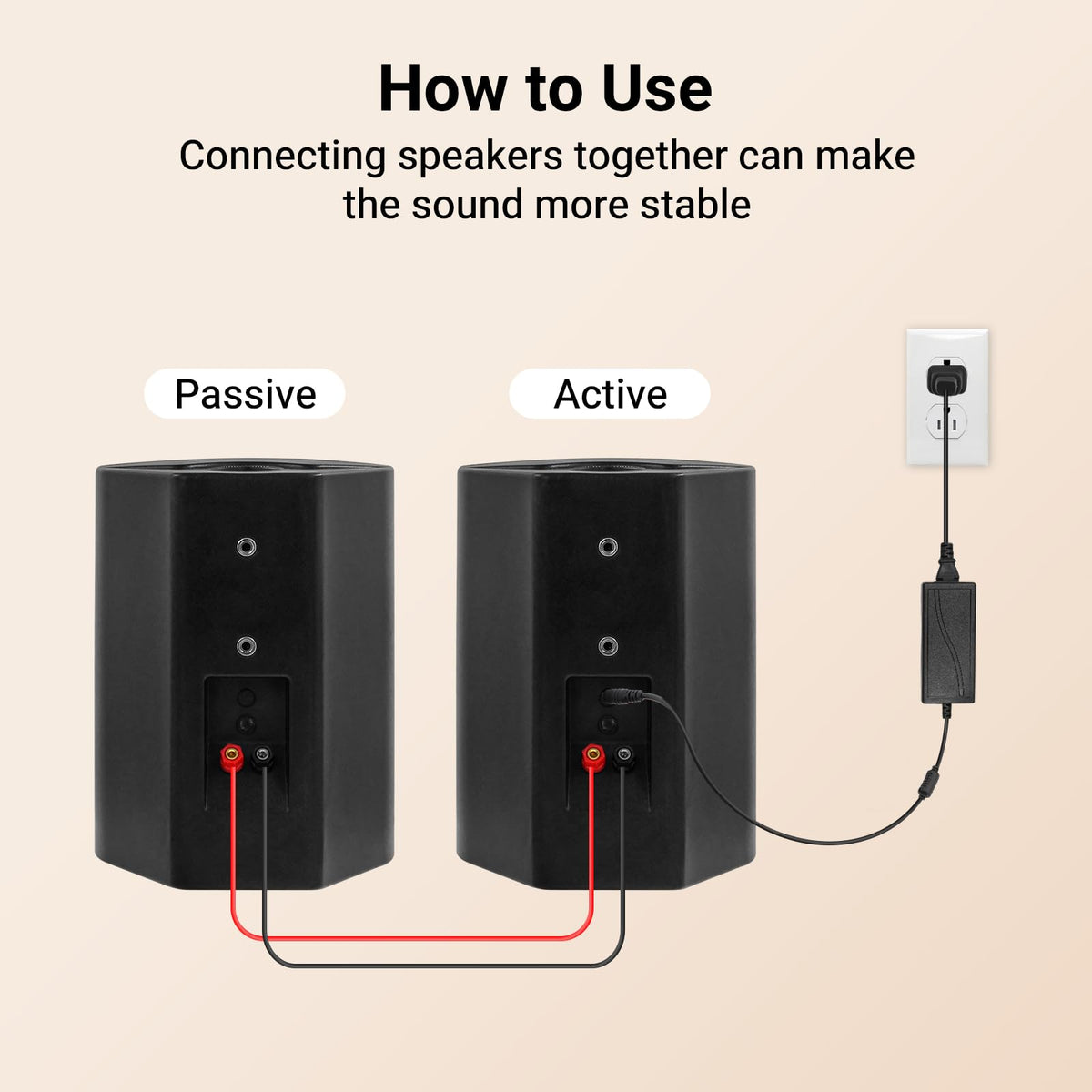 How to Use

Connecting speakers together can make the sound more stable

Passive

Active