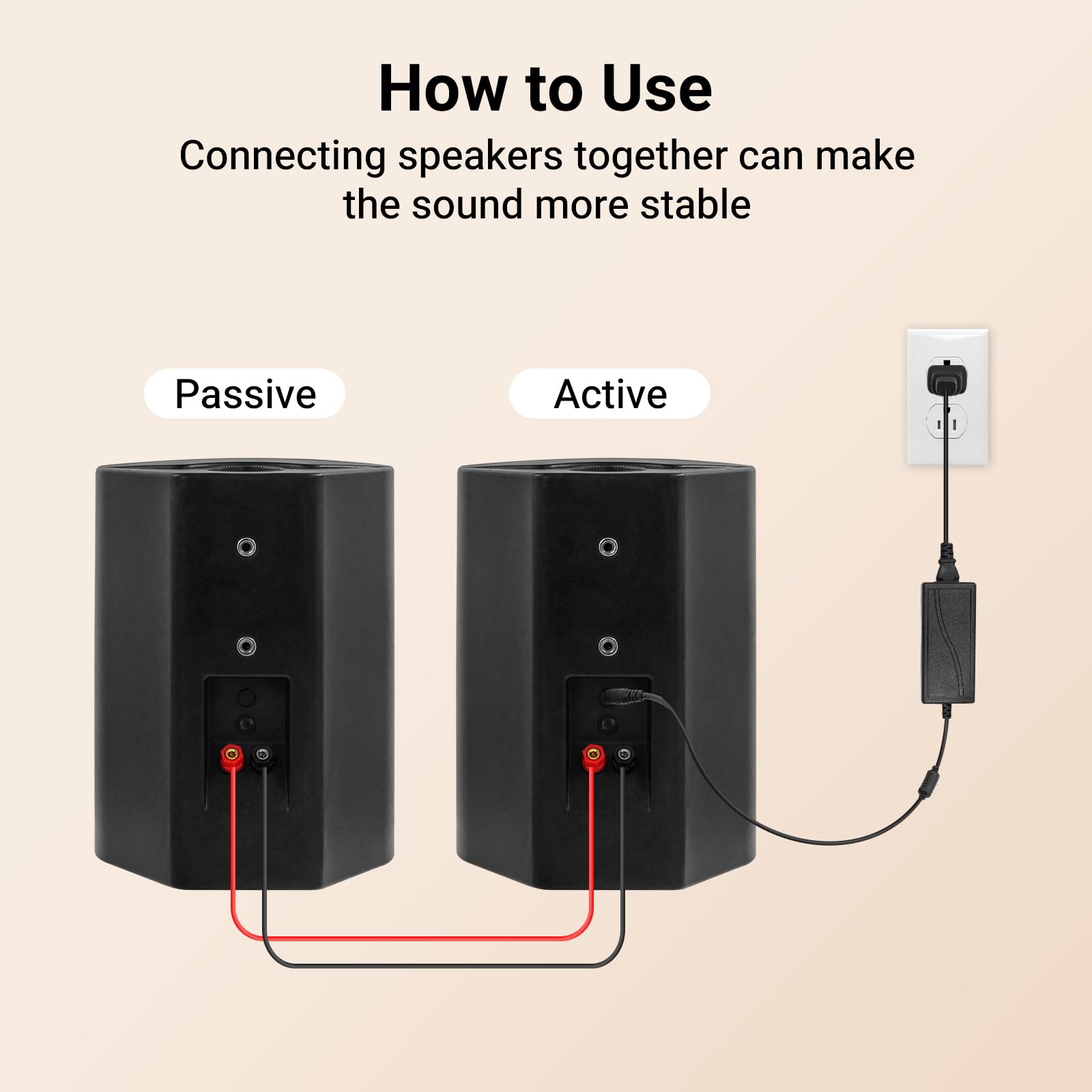 How to Use

Connecting speakers together can make the sound more stable

Passive

Active