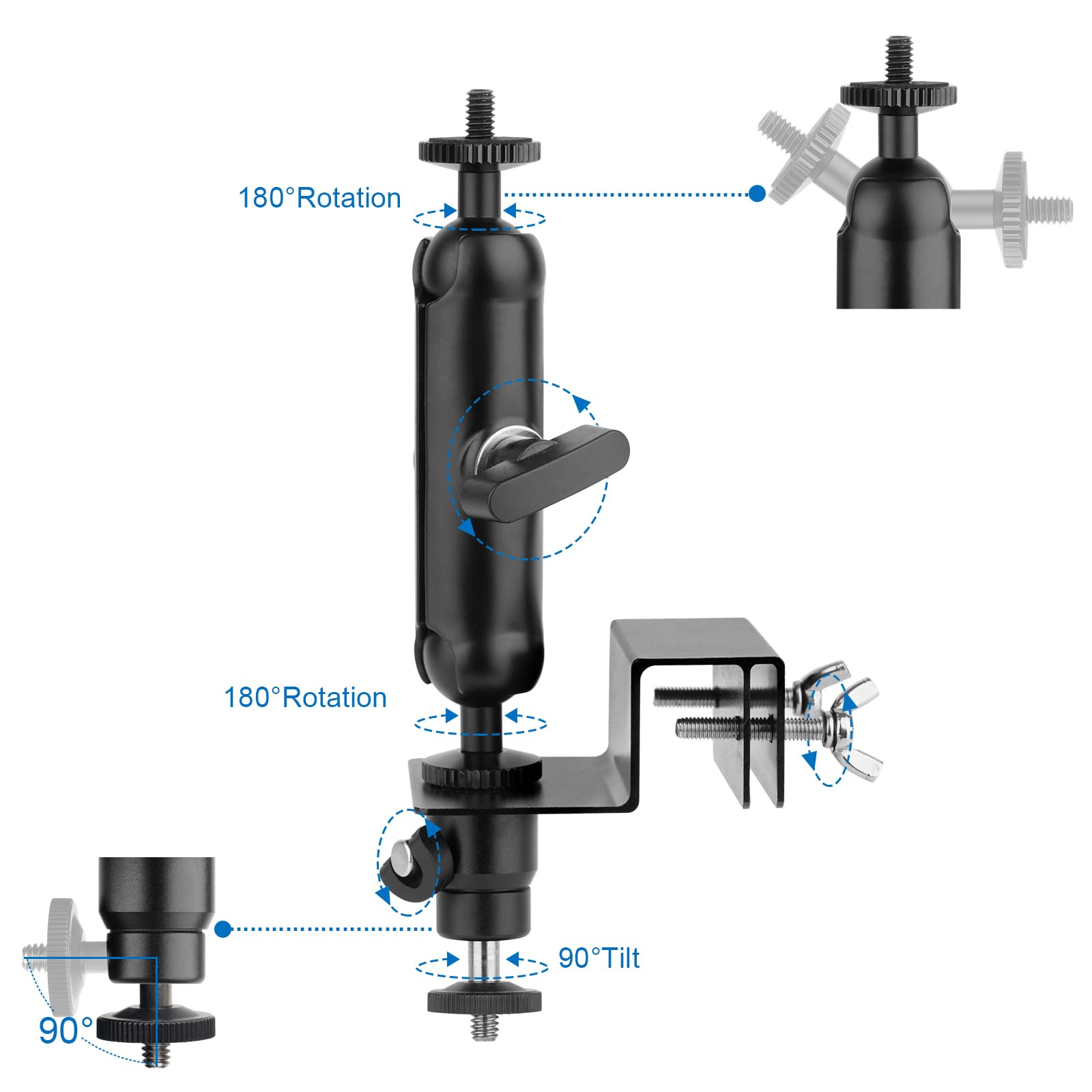 180°Rotation

180°Rotation

90°Tilt

90°