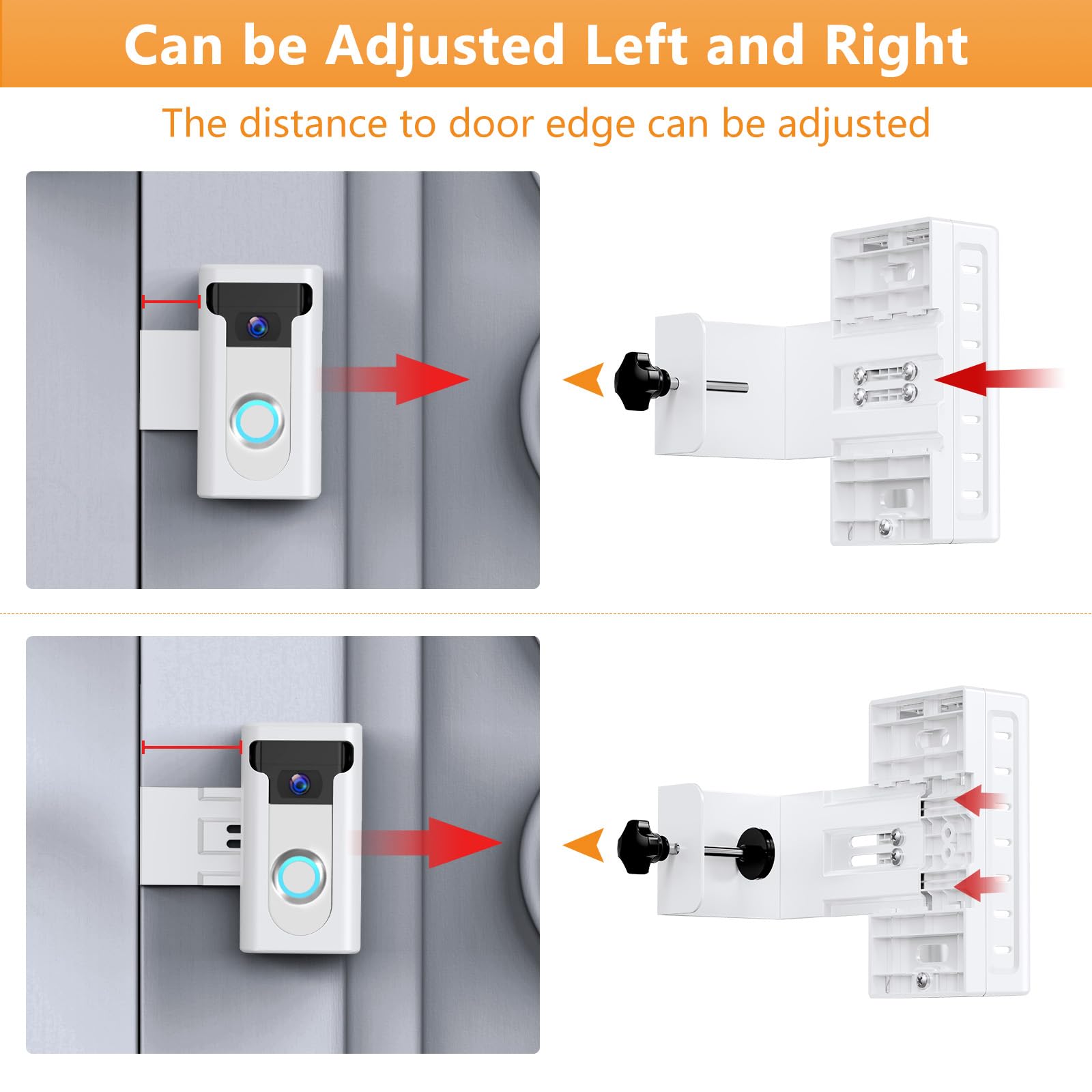 Can be Adjusted Left and Right

The distance to door edge can be adjusted