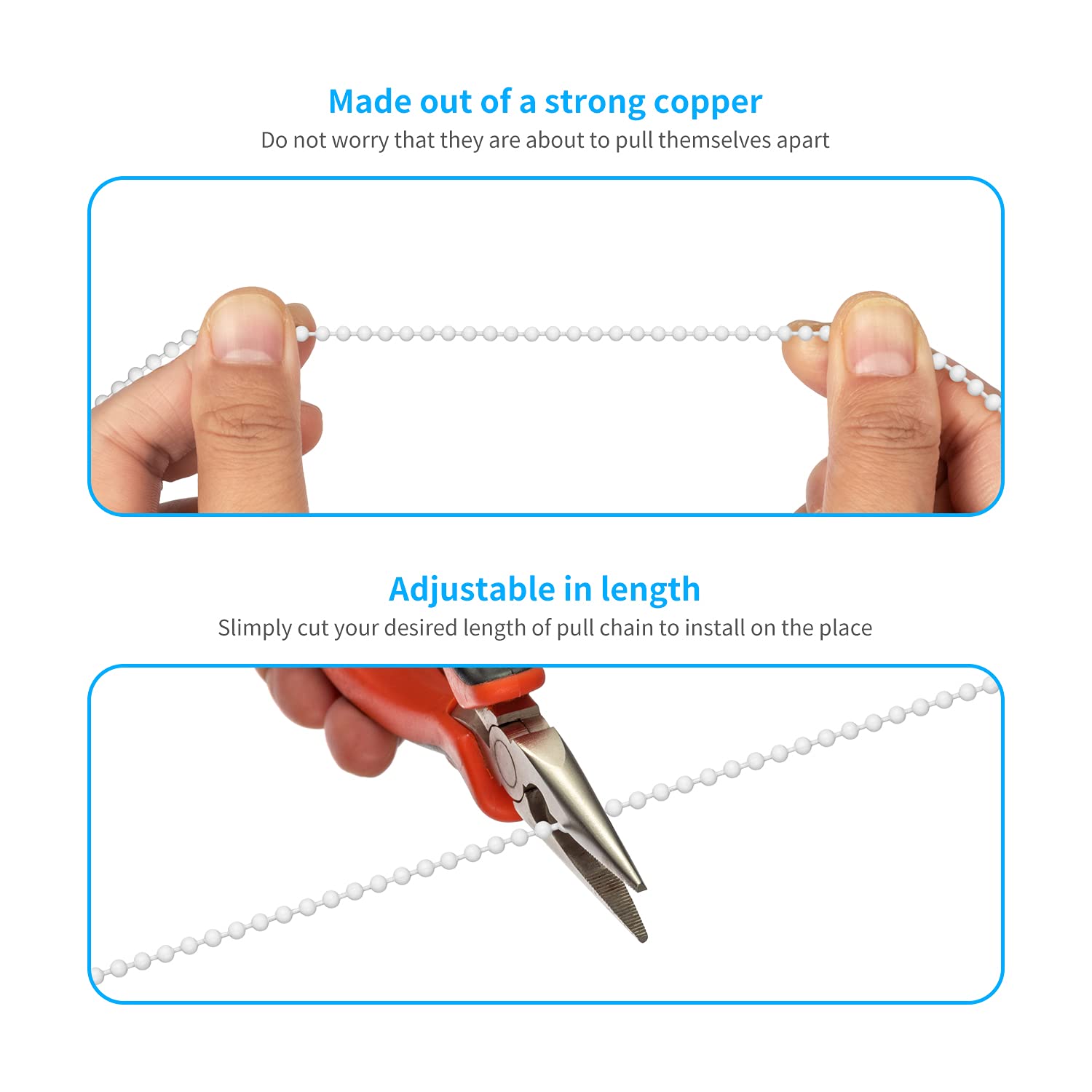 Made out of a strong copper
Do not worry that they are about to pull themselves apart

Adjustable in length
Slimply cut your desired length of pull chain to install on the place