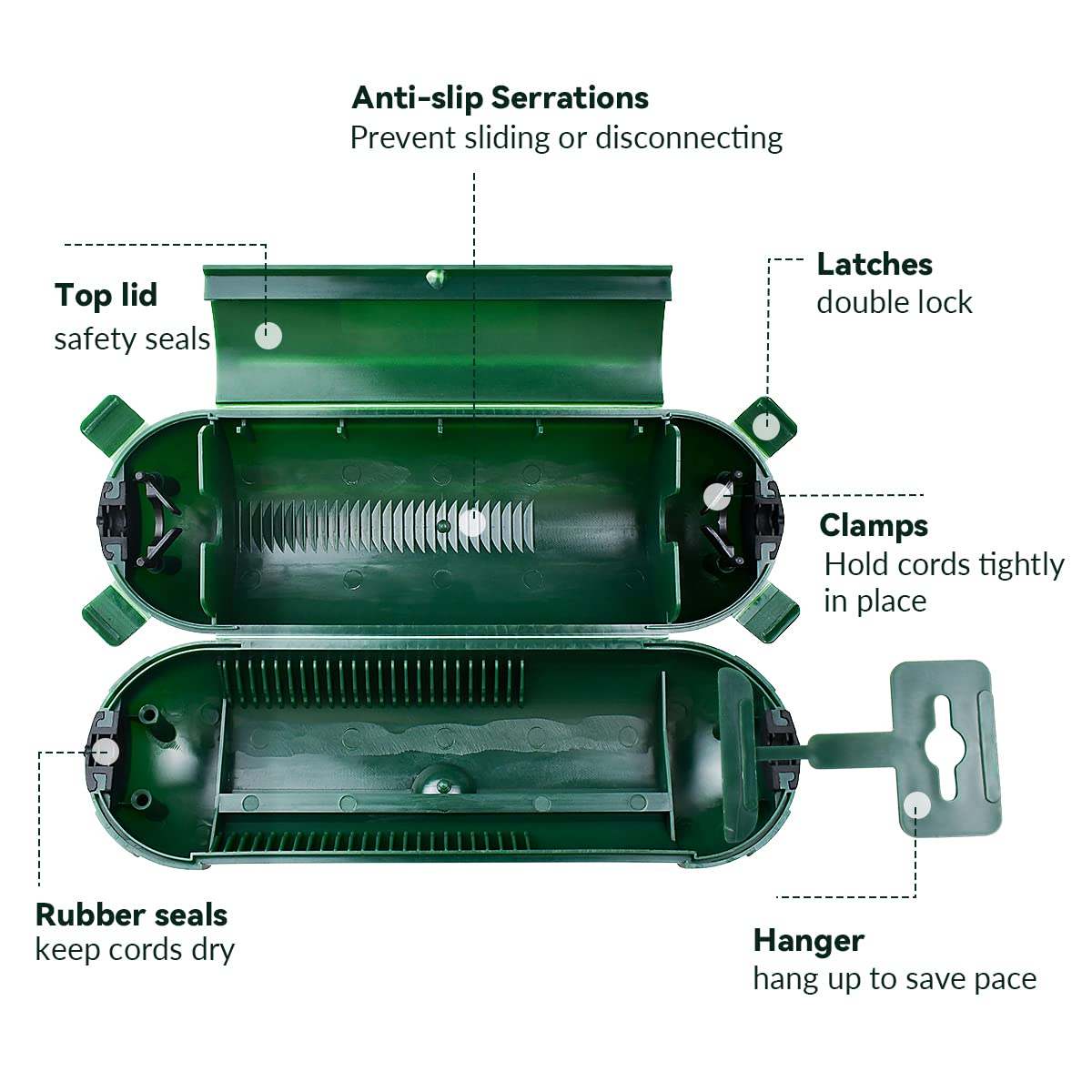 Anti-slip Serrations
Prevent sliding or disconnecting

Top lid
safety seals

Latches
double lock

Clamps
Hold cords tightly in place

Rubber seals
keep cords dry

Hanger
hang up to save pace