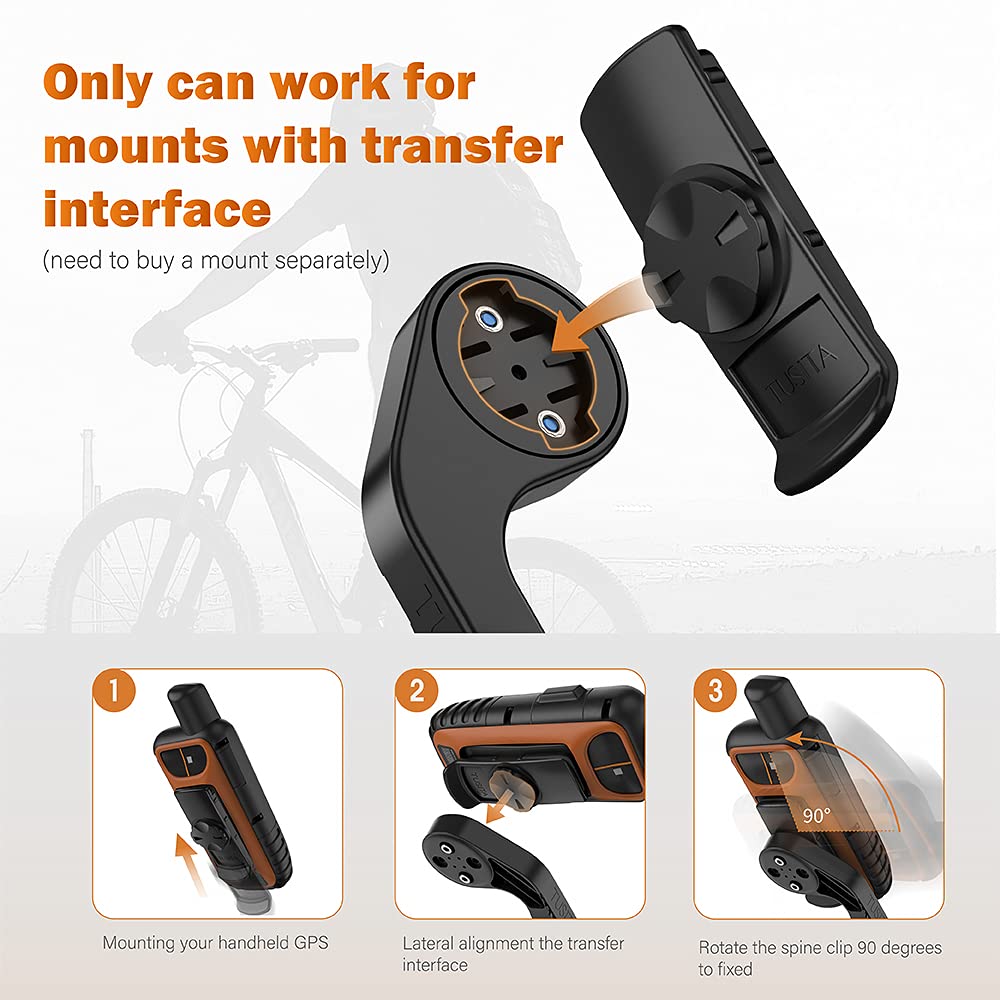 Only can work for mounts with transfer interface
(need to buy a mount separately)

TUSITA

1
Mounting your handheld GPS

2
Lateral alignment the transfer interface

3
90°
Rotate the spine clip 90 degrees to fixed