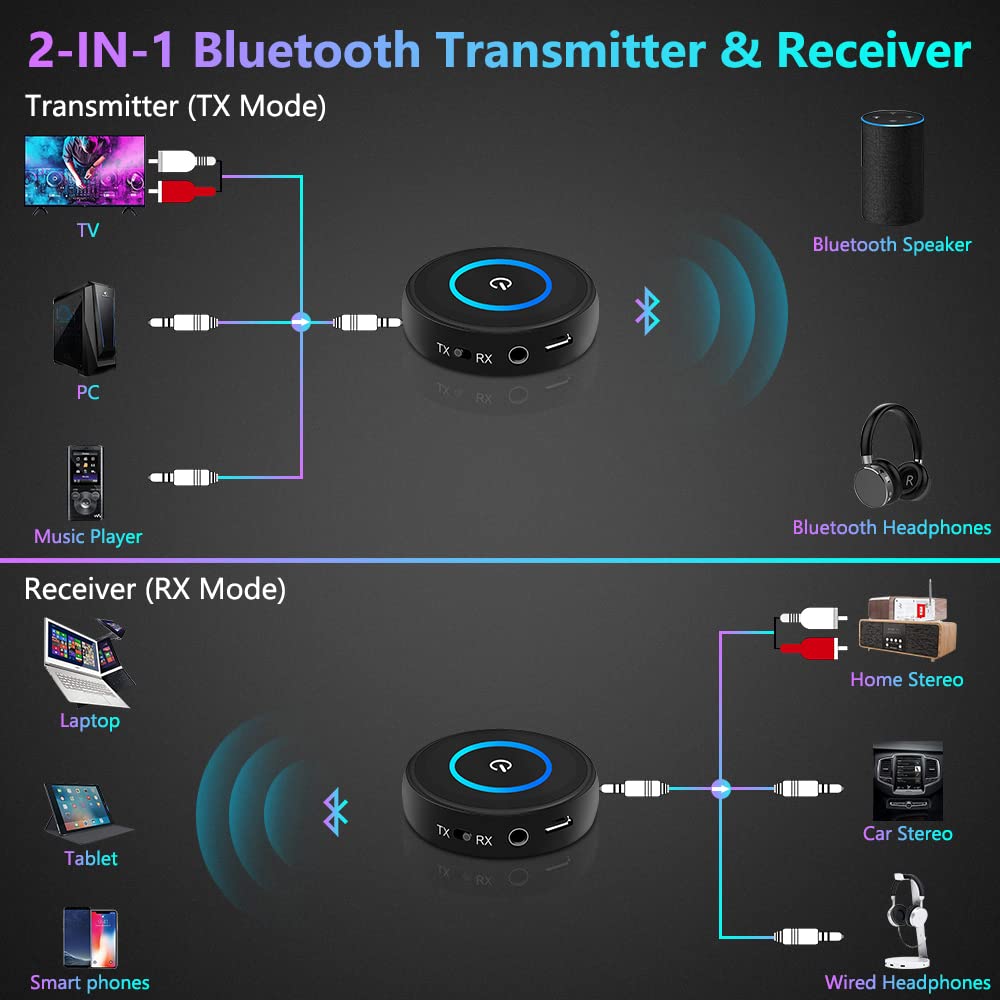 2-IN-1 Bluetooth Transmitter & Receiver

Transmitter (TX Mode)

TV

PC

Music Player

TX RX

Bluetooth Speaker

Bluetooth Headphones

Receiver (RX Mode)

Laptop

Tablet

Smart phones

TX RX

Home Stereo

Car Stereo

Wired Headphones