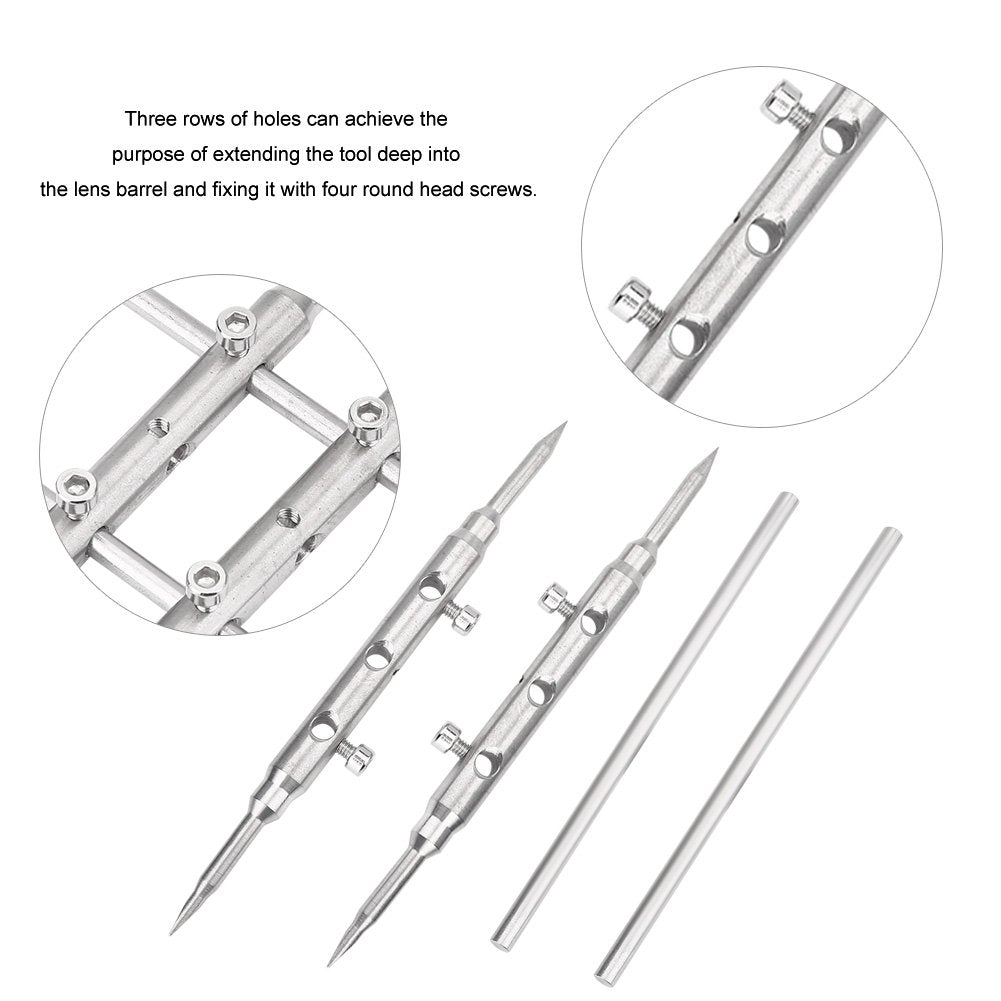 Three rows of holes can achieve the purpose of extending the tool deep into the lens barrel and fixing it with four round head screws.