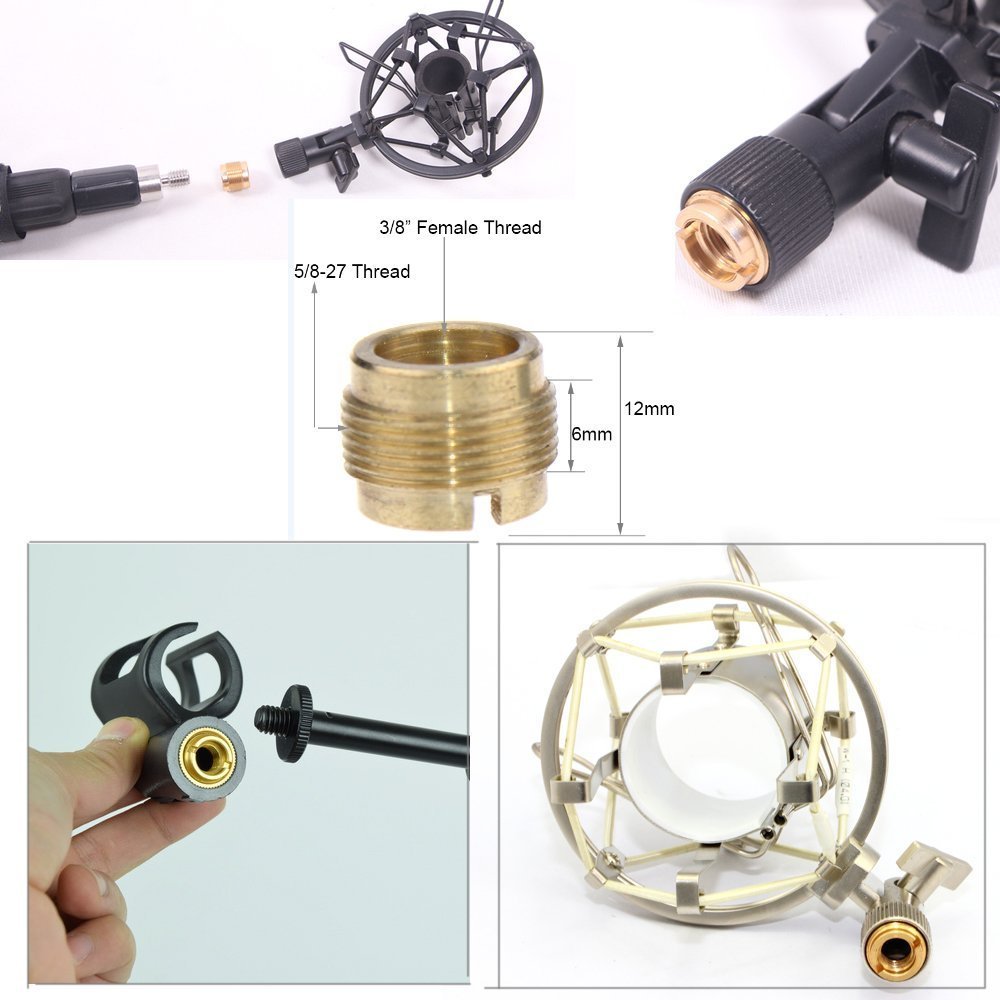 3/8" Female Thread
5/8-27 Thread
6mm
12mm